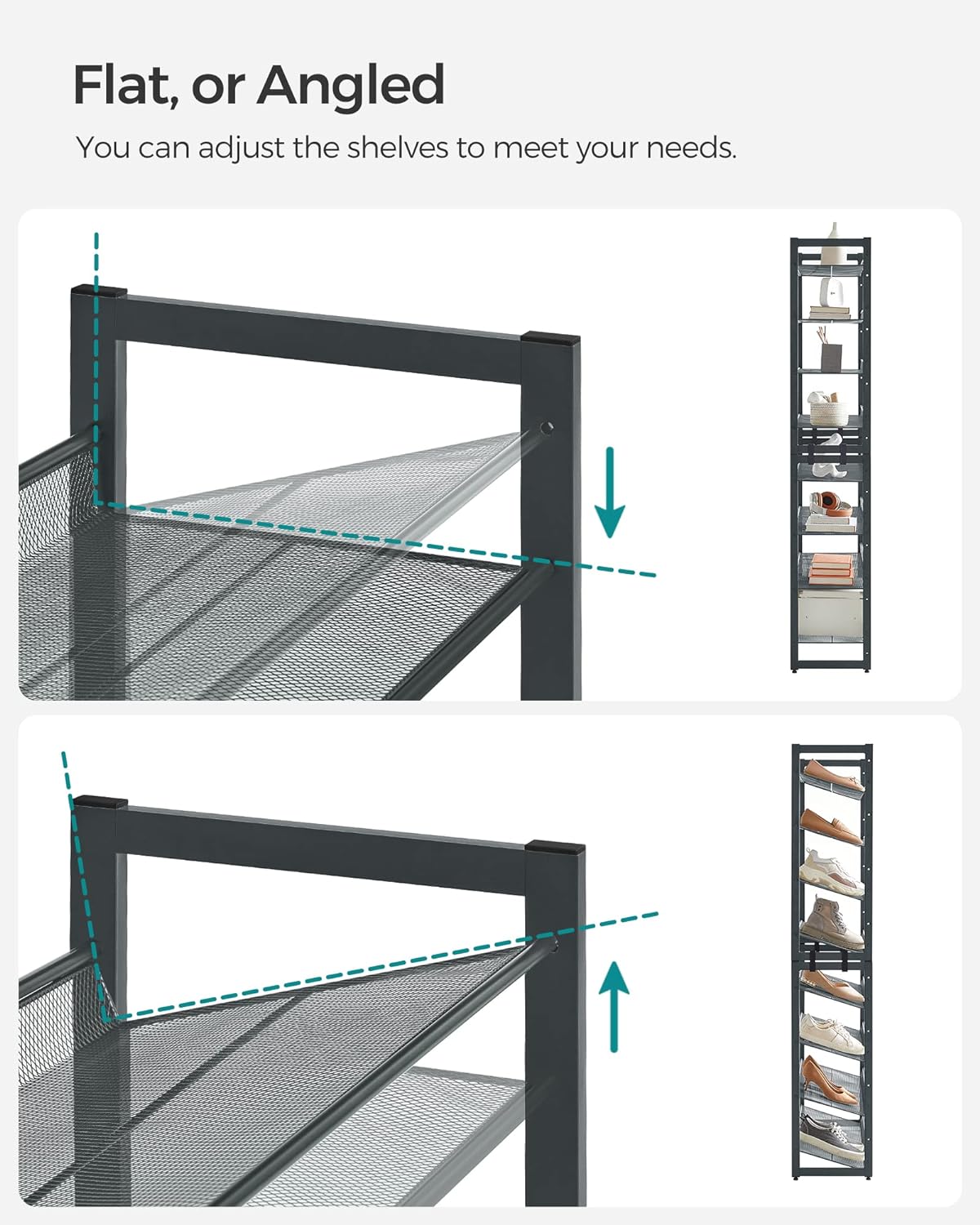 Flat, or Angled

You can adjust the shelves to meet your needs.