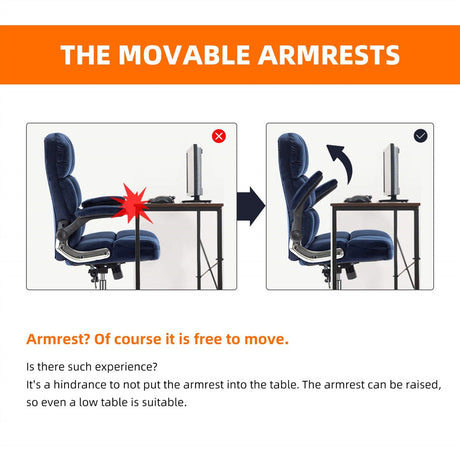 THE MOVABLE ARMRESTS

Armrest? Of course it is free to move.

Is there such experience?
It's a hindrance to not put the armrest into the table. The armrest can be raised, so even a low table is suitable.