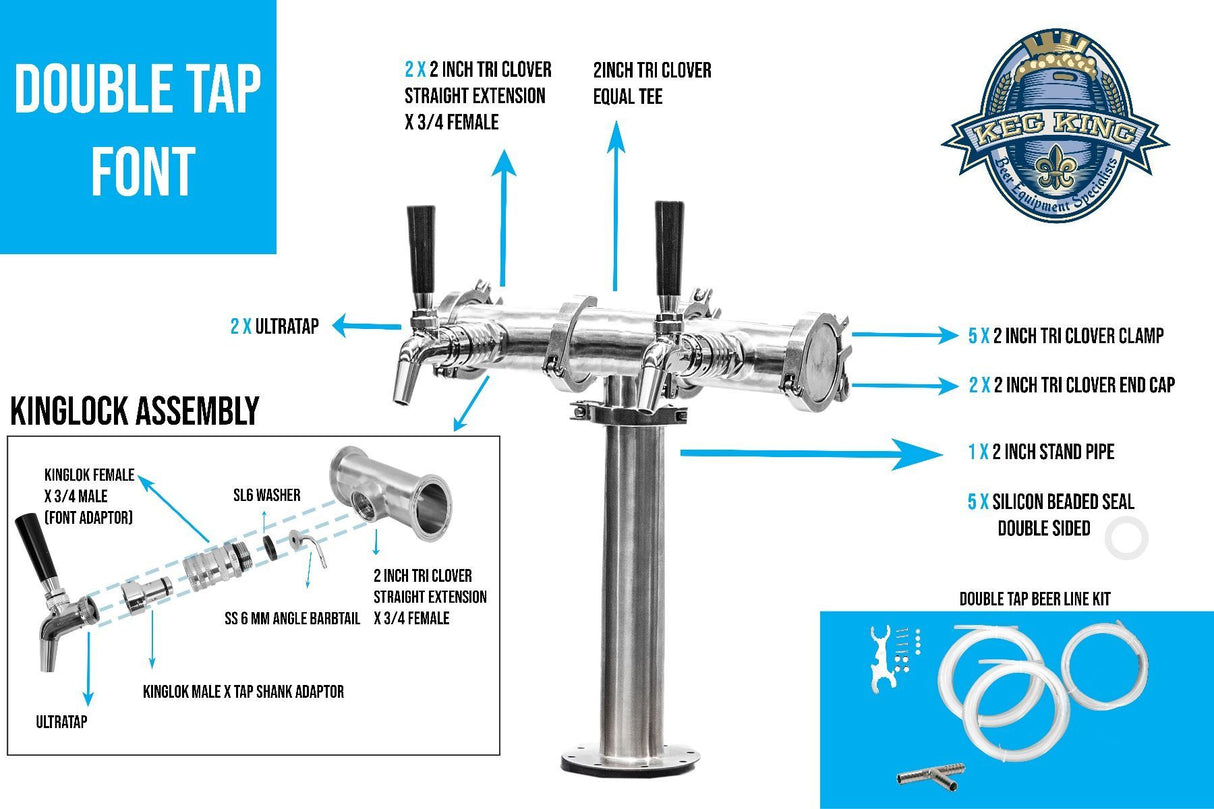 DOUBLE TAP FONT

2 X 2 INCH TRI CLOVER STRAIGHT EXTENSION X 3/4 FEMALE

2INCH TRI CLOVER EQUAL TEE

KEG KING
Beer Equipment Specialists

2 X ULTRATAP

5 X 2 INCH TRI CLOVER CLAMP

2 X 2 INCH TRI CLOVER END CAP

1 X 2 INCH STAND PIPE

5 X SILICON BEADED SEAL DOUBLE SIDED

KINGLOCK ASSEMBLY

KINGLOK FEMALE X 3/4 MALE (FONT ADAPTOR)

SL6 WASHER

2 INCH TRI CLOVER STRAIGHT EXTENSION X 3/4 FEMALE

SS 6 MM ANGLE BARBTAIL

KINGLOK MALE X TAP SHANK ADAPTOR

ULTRATAP

DOUBLE TAP BEER LINE KIT