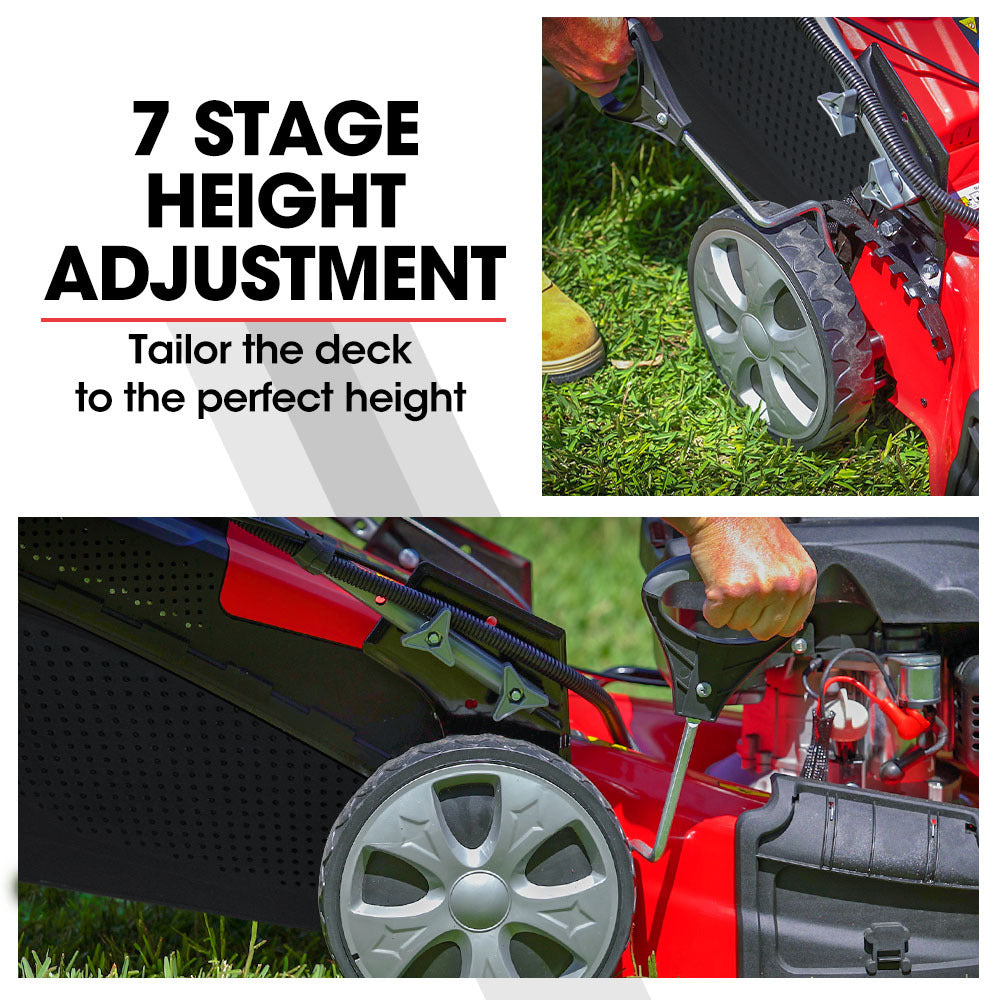 7 STAGE HEIGHT ADJUSTMENT

Tailor the deck to the perfect height