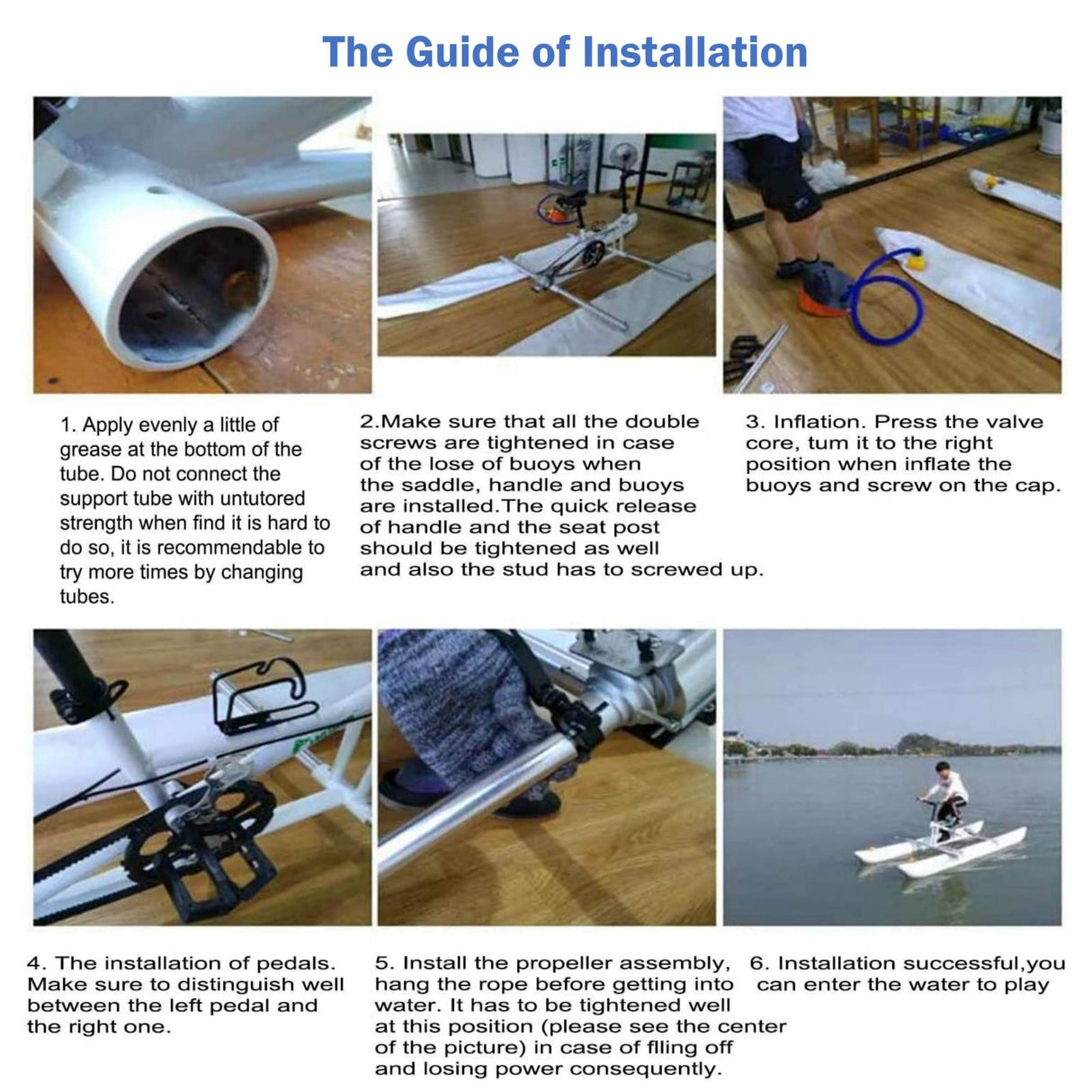 The Guide of Installation

1. Apply evenly a little of grease at the bottom of the tube. Do not connect the support tube with untutored strength when find it is hard to do so, it is recommendable to try more times by changing tubes.

2.Make sure that all the double screws are tightened in case of the lose of buoys when the saddle, handle and buoys are installed.The quick release of handle and the seat post should be tightened as well and also the stud has to screwed up.

3. Inflation. Press the valve core, tum it to the right position when inflate the buoys and screw on the cap.

4. The installation of pedals. Make sure to distinguish well between the left pedal and the right one.

5. Install the propeller assembly, hang the rope before getting into water. It has to be tightened well at this position (please see the center of the picture) in case of flling off and losing power consequently.

6. Installation successful,you can enter the water to play