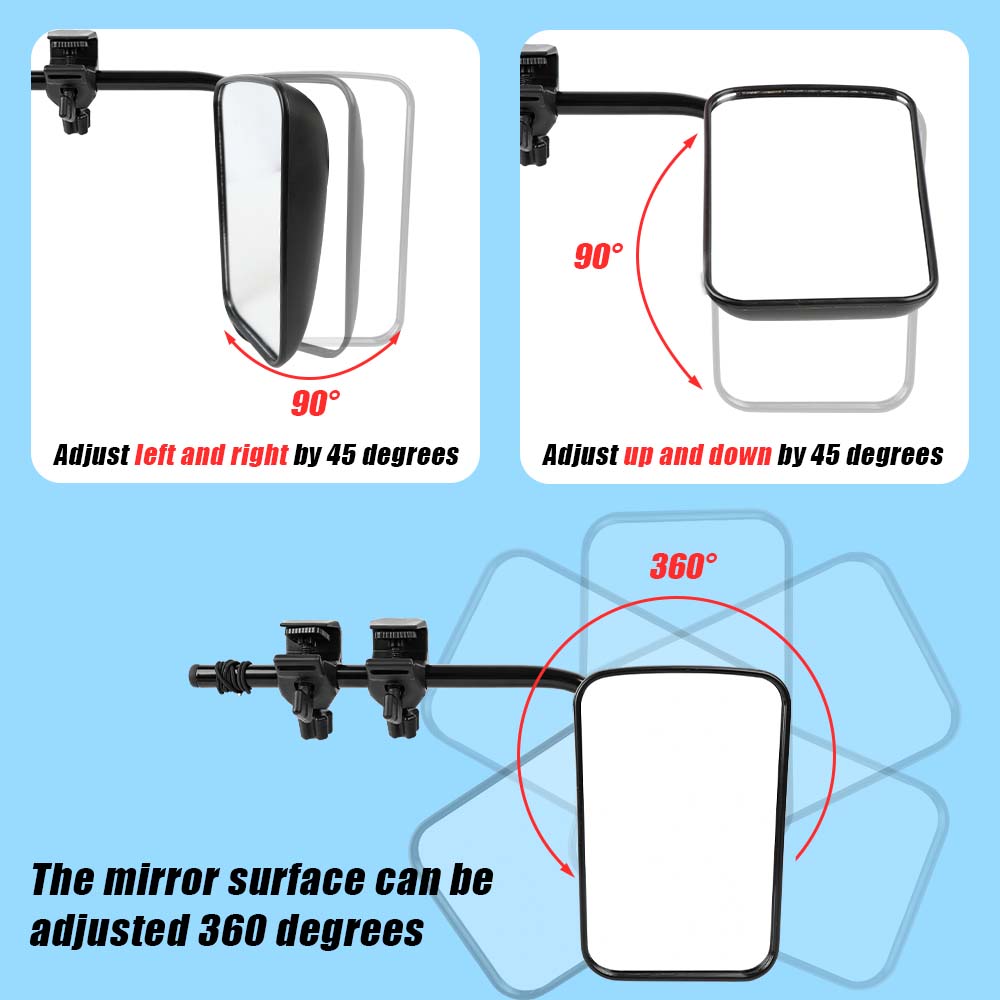 90°

Adjust left and right by 45 degrees

90°

Adjust up and down by 45 degrees

360°

The mirror surface can be adjusted 360 degrees