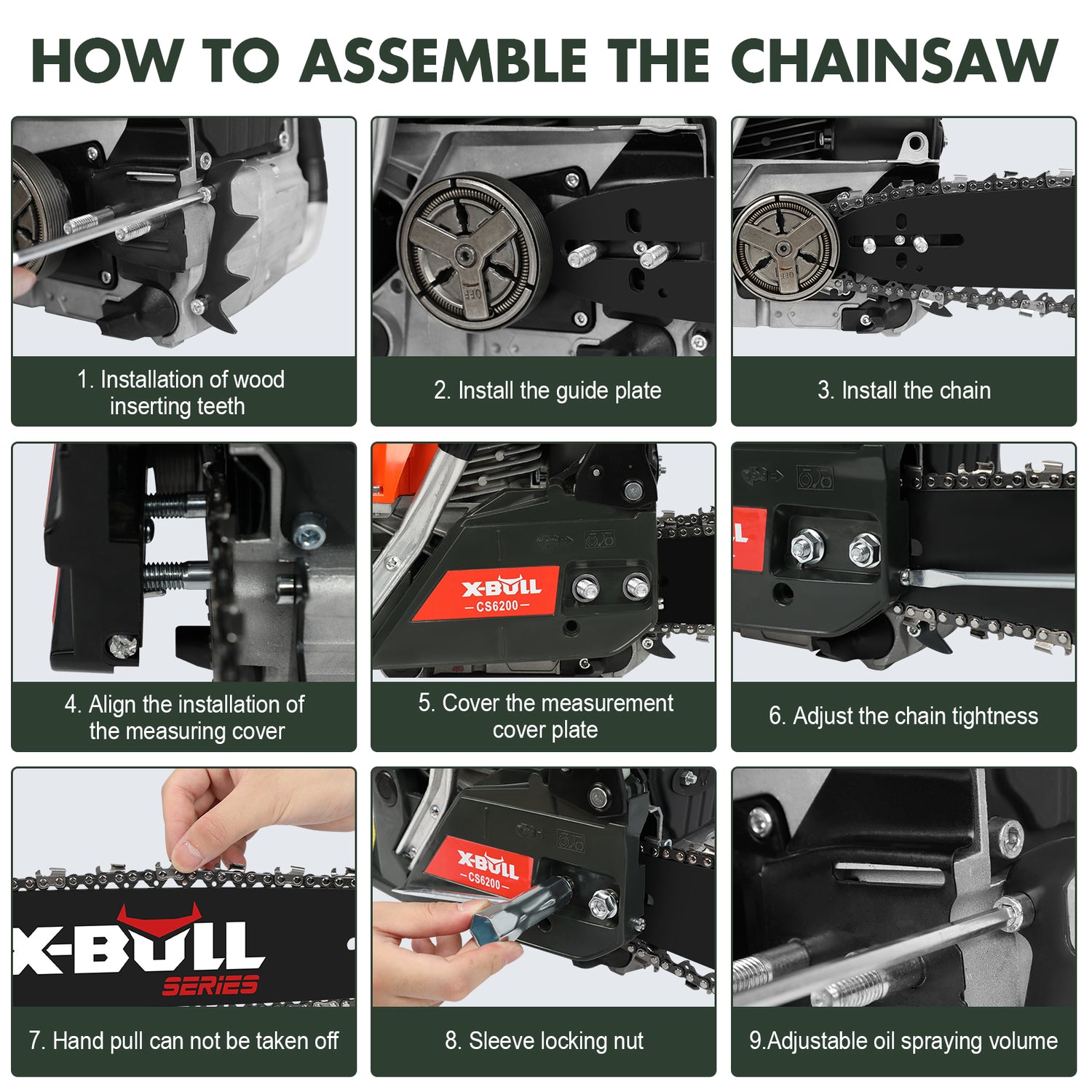 HOW TO ASSEMBLE THE CHAINSAW

OFF

1. Installation of wood inserting teeth

OFF

2. Install the guide plate

OFF

3. Install the chain

4. Align the installation of the measuring cover

X-BULL
CS6200

5. Cover the measurement cover plate

6. Adjust the chain tightness

X-BULL
SERIES

7. Hand pull can not be taken off

X-BULL
CS6200

8. Sleeve locking nut

9.Adjustable oil spraying volume