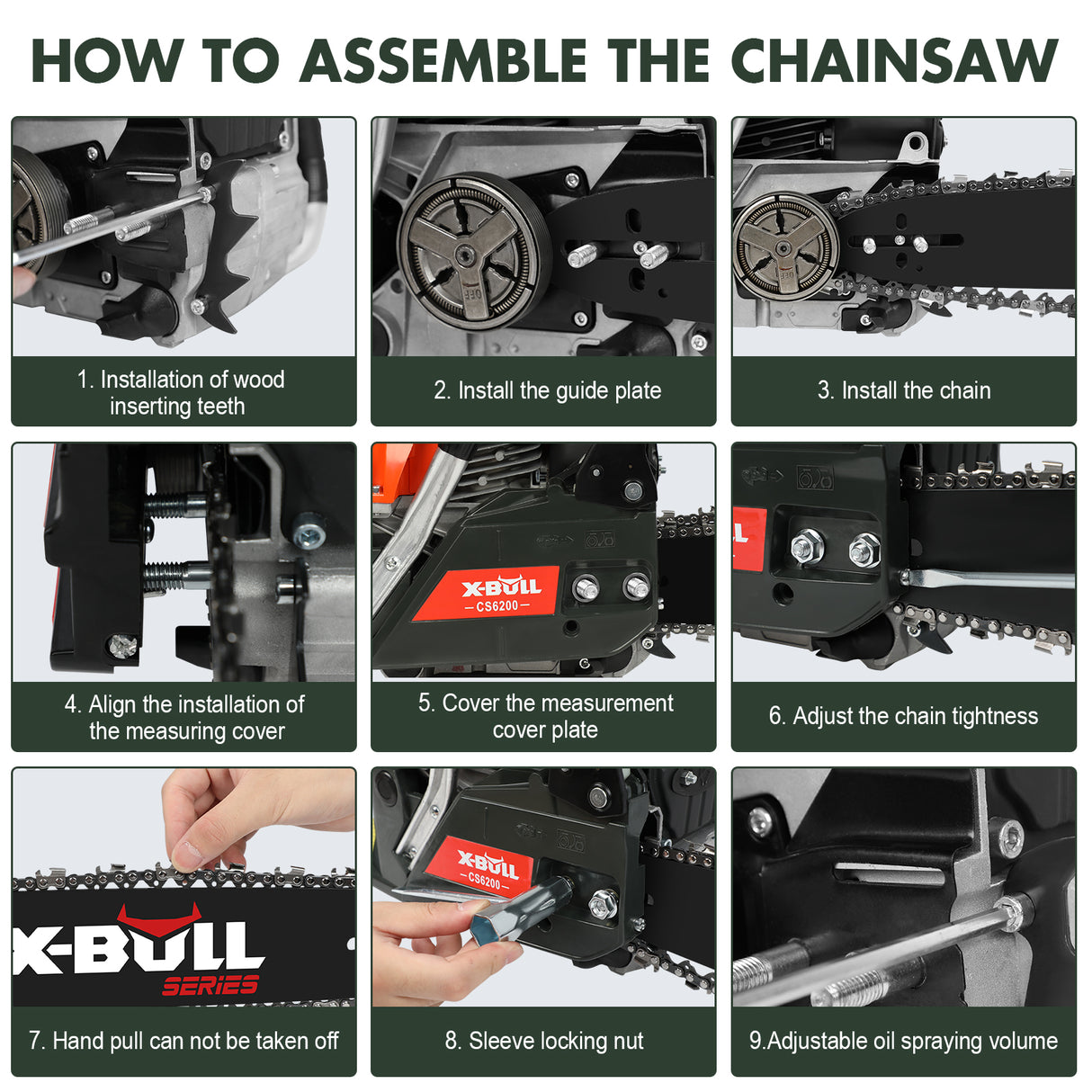 HOW TO ASSEMBLE THE CHAINSAW

1. Installation of wood inserting teeth

2. Install the guide plate

3. Install the chain

4. Align the installation of the measuring cover

X-BULL
CS6200

5. Cover the measurement cover plate

6. Adjust the chain tightness

X-BULL
SERIES

7. Hand pull can not be taken off

X-BULL
CS6200

8. Sleeve locking nut

9.Adjustable oil spraying volume