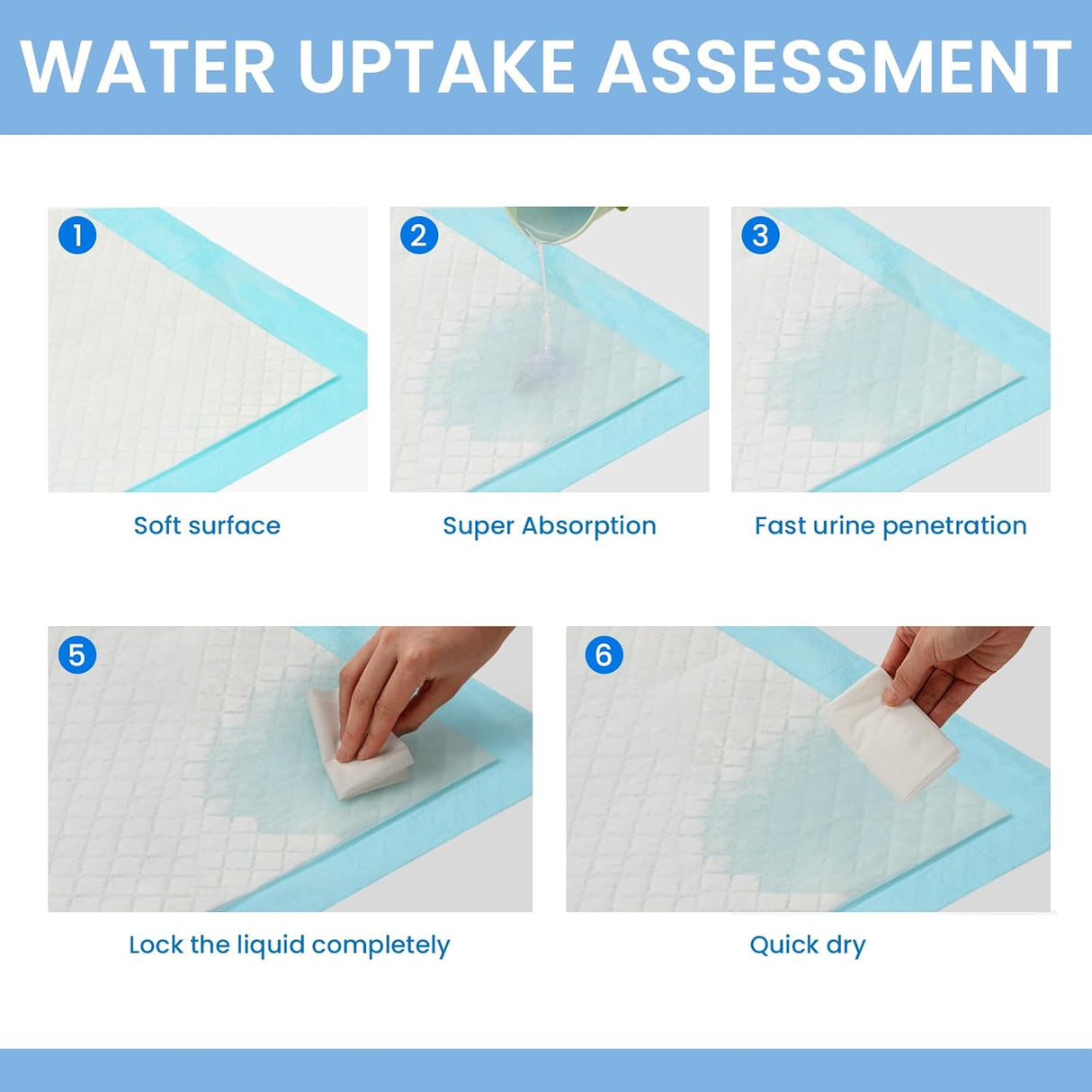 WATER UPTAKE ASSESSMENT

1

Soft surface

2

Super Absorption

3

Fast urine penetration

5

Lock the liquid completely

6

Quick dry