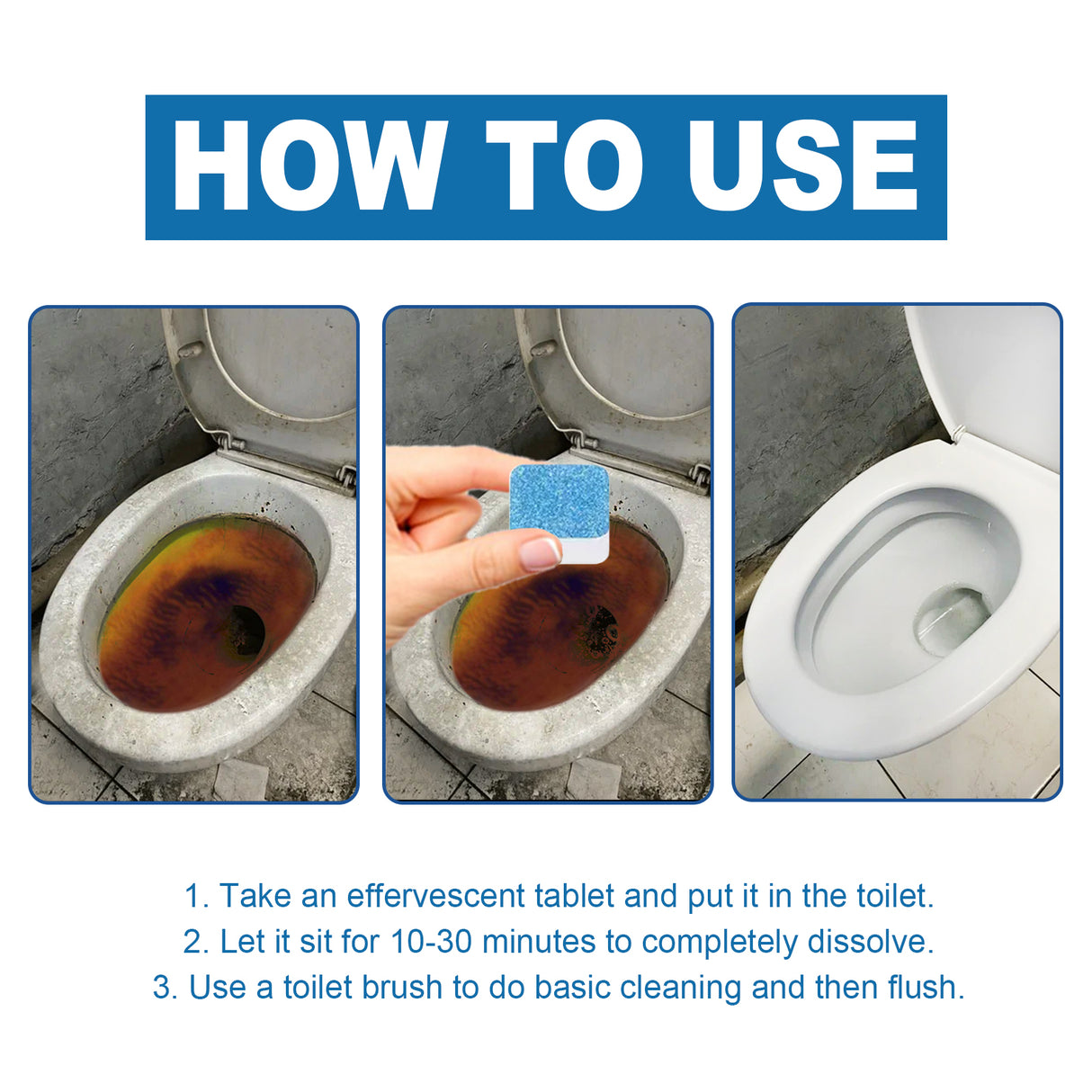 HOW TO USE

1. Take an effervescent tablet and put it in the toilet.
2. Let it sit for 10-30 minutes to completely dissolve.
3. Use a toilet brush to do basic cleaning and then flush.