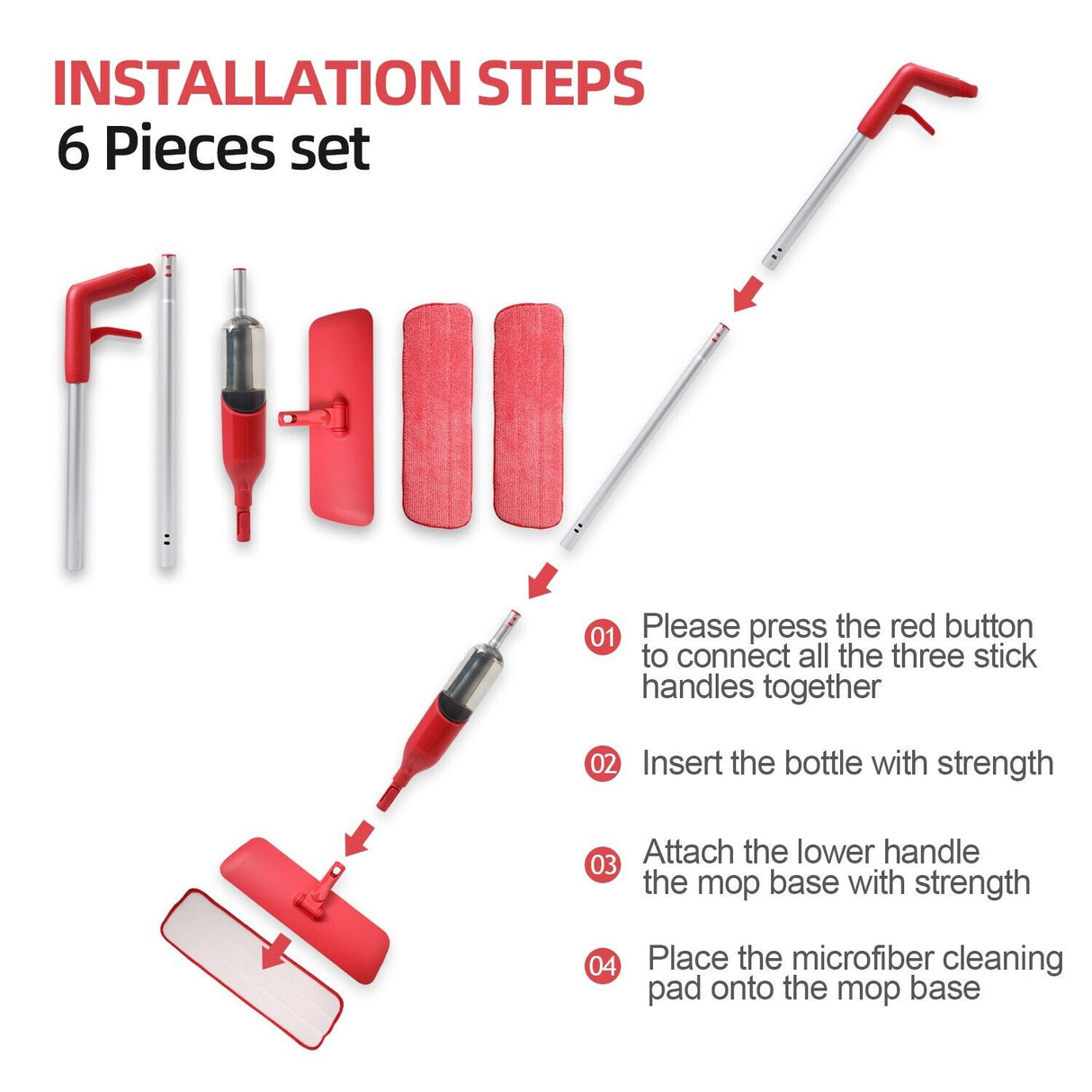 INSTALLATION STEPS
6 Pieces set

01 Please press the red button to connect all the three stick handles together

02 Insert the bottle with strength

03 Attach the lower handle the mop base with strength

04 Place the microfiber cleaning pad onto the mop base