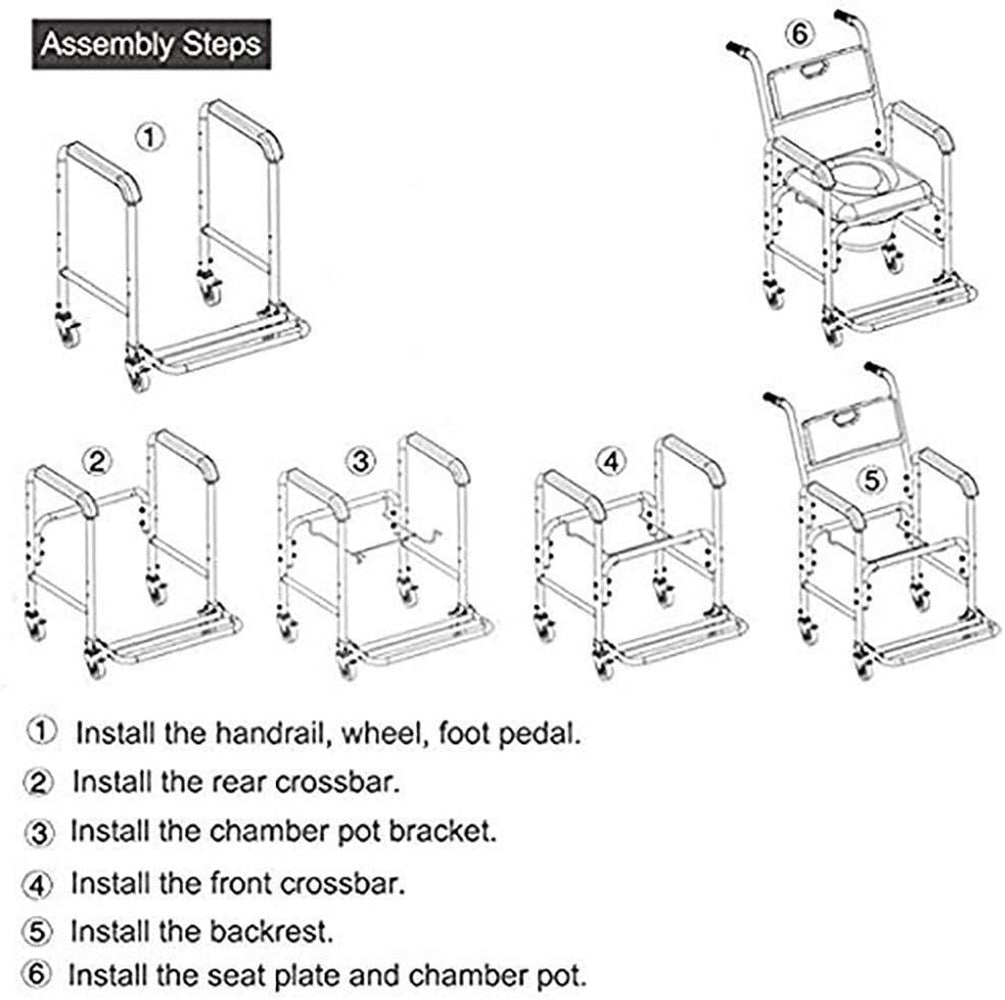 Assembly Steps

①

⑥

②

③

④

⑤

① Install the handrail, wheel, foot pedal.

② Install the rear crossbar.

③ Install the chamber pot bracket.

④ Install the front crossbar.

⑤ Install the backrest.

⑥ Install the seat plate and chamber pot.