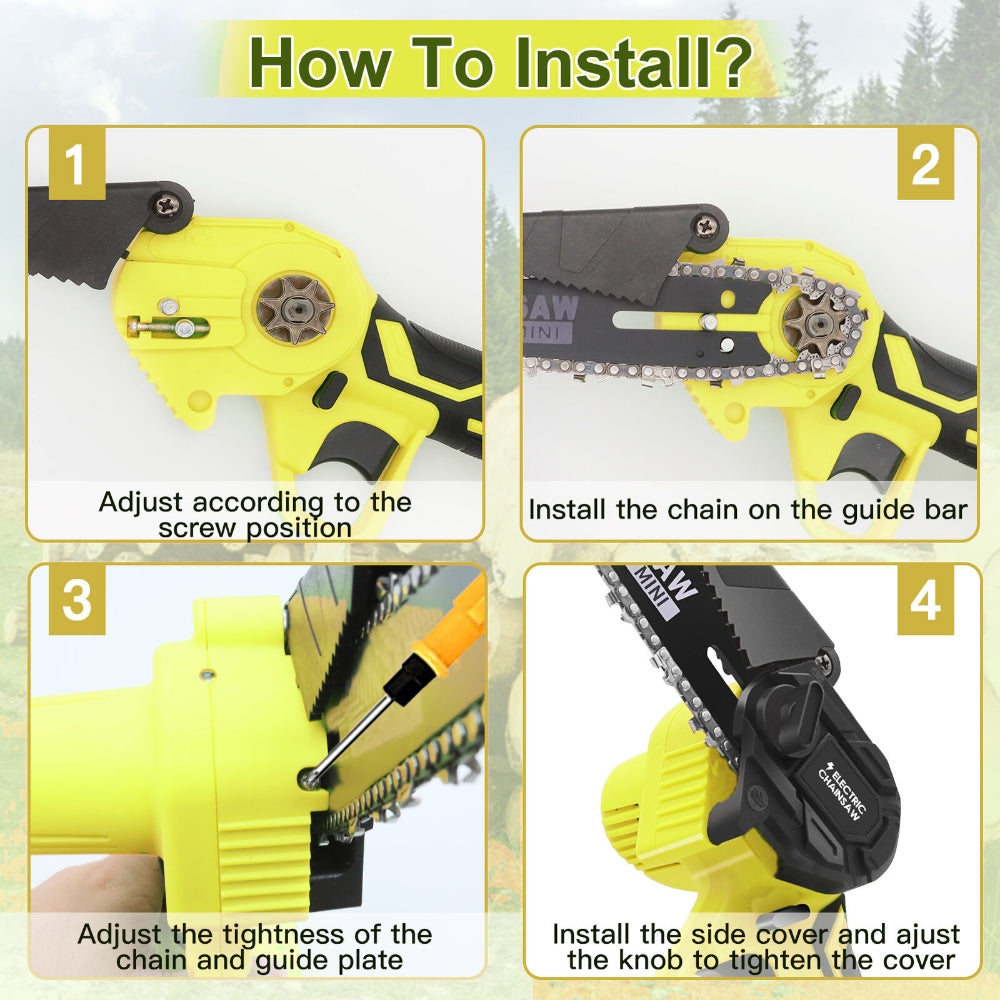 How To Install?

1

Adjust according to the screw position

2

SAW
MINI

Install the chain on the guide bar

3

Adjust the tightness of the chain and guide plate

4

SAW
MINI

ELECTRIC CHAINSAW

Install the side cover and ajust the knob to tighten the cover