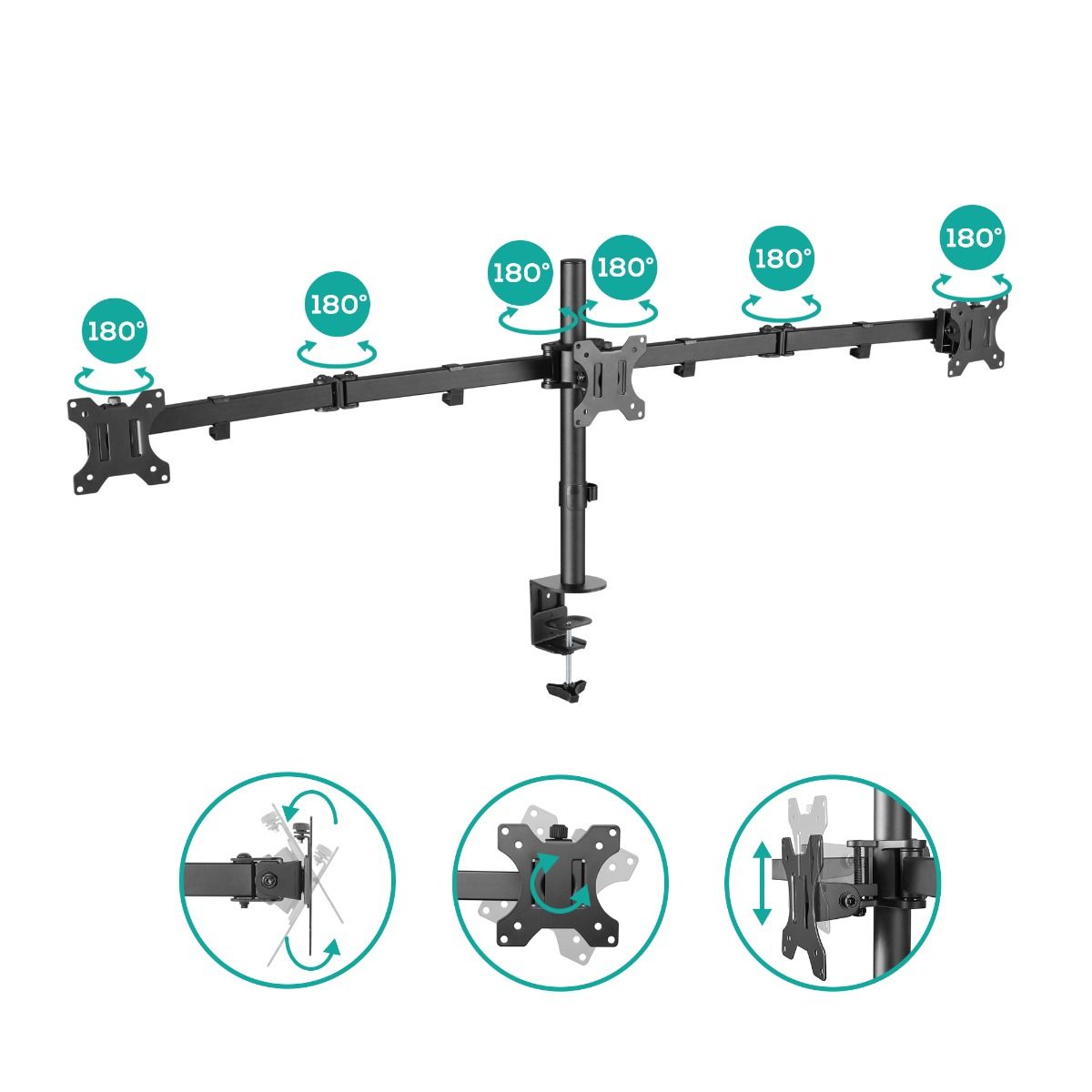 180°
180°
180°
180°
180°
180°