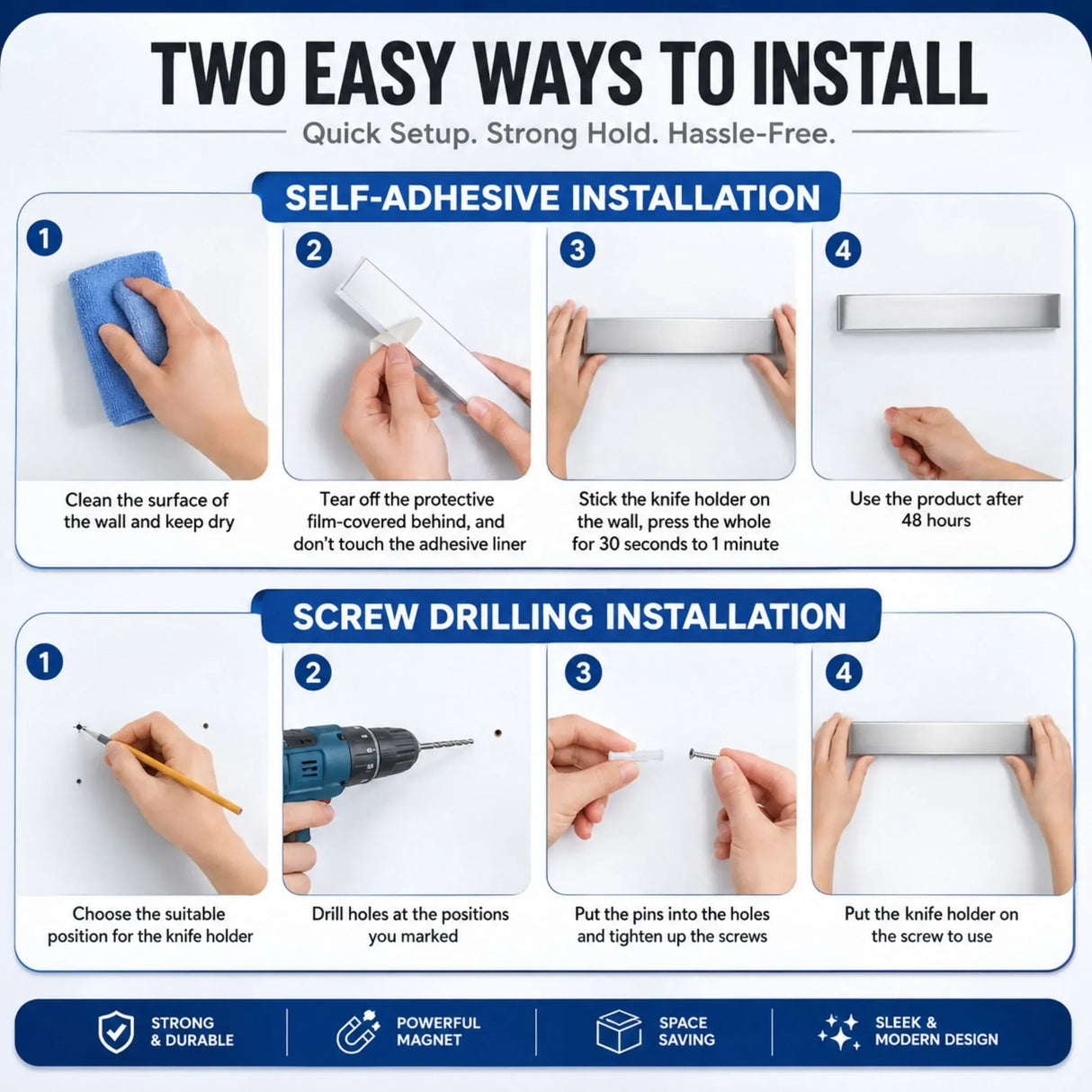 TWO EASY WAYS TO INSTALL

Quick Setup. Strong Hold. Hassle-Free.

SELF-ADHESIVE INSTALLATION

1
Clean the surface of the wall and keep dry

2
Tear off the protective film-covered behind, and don't touch the adhesive liner

3
Stick the knife holder on the wall, press the whole for 30 seconds to 1 minute

4
Use the product after 48 hours

SCREW DRILLING INSTALLATION

1
Choose the suitable position for the knife holder

2
Drill holes at the positions you marked

3
Put the pins into the holes and tighten up the screws

4
Put the knife holder on the screw to use

STRONG & DURABLE

POWERFUL MAGNET

SPACE SAVING

SLEEK & MODERN DESIGN