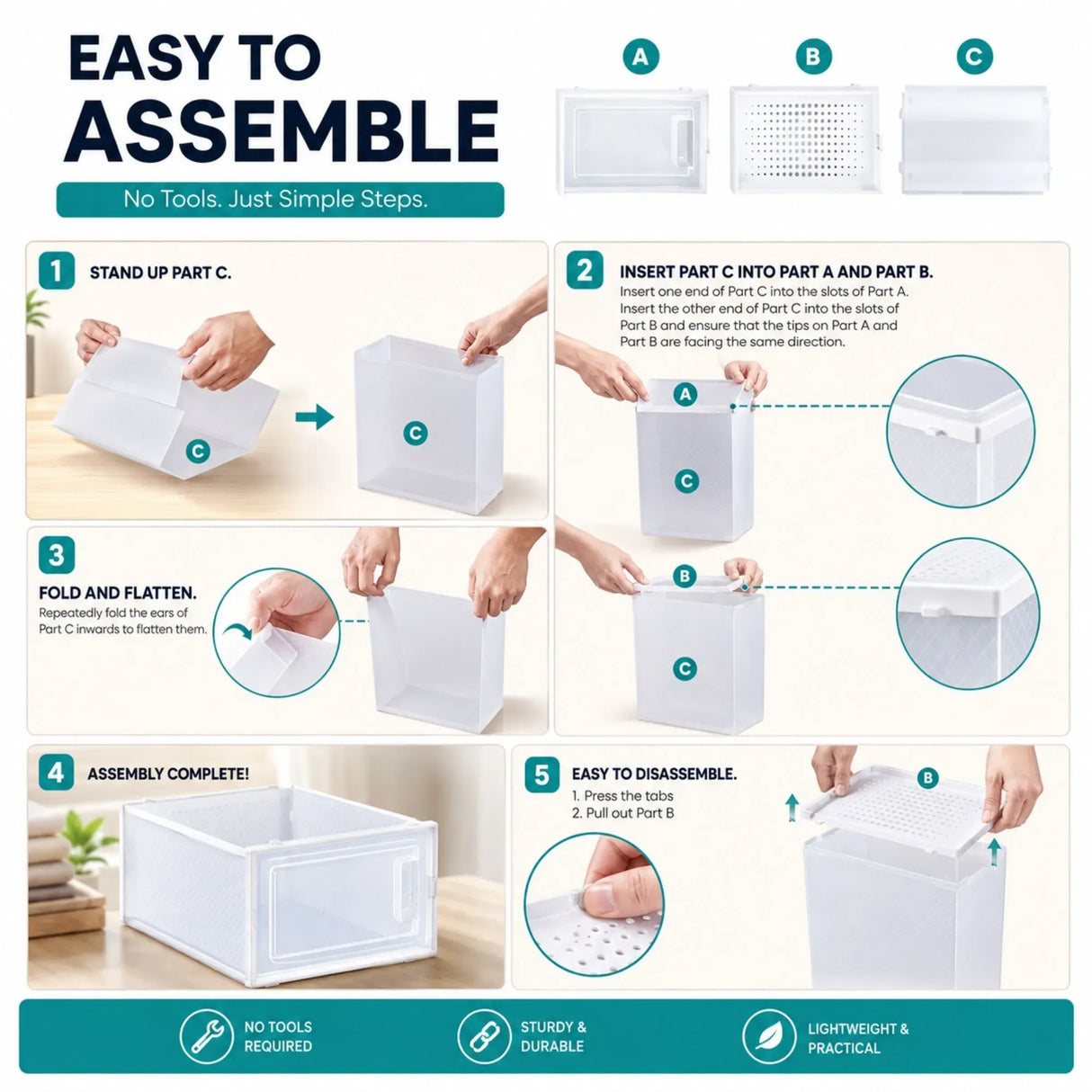 EASY TO ASSEMBLE

No Tools. Just Simple Steps.

A B C

1 STAND UP PART C.

C C

2 INSERT PART C INTO PART A AND PART B.

Insert one end of Part C into the slots of Part A. Insert the other end of Part C into the slots of Part B and ensure that the tips on Part A and Part B are facing the same direction.

A C B C

3 FOLD AND FLATTEN.

Repeatedly fold the ears of Part C inwards to flatten them.

4 ASSEMBLY COMPLETE!

5 EASY TO DISASSEMBLE.

1. Press the tabs
2. Pull out Part B

B

NO TOOLS REQUIRED

STURDY & DURABLE

LIGHTWEIGHT & PRACTICAL