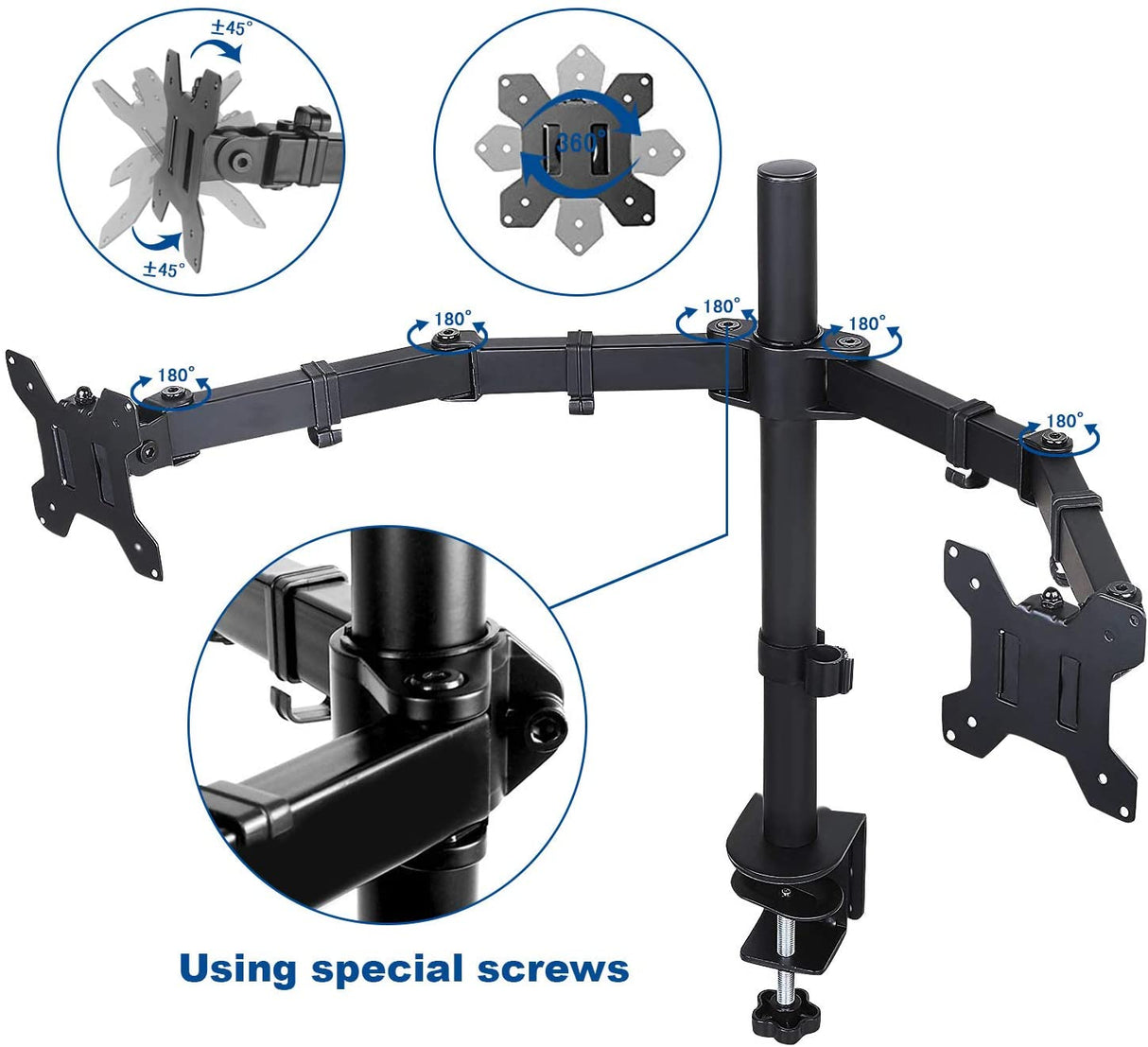 ±45°

±45°

360°

180°

180°

180°

180°

180°

Using special screws