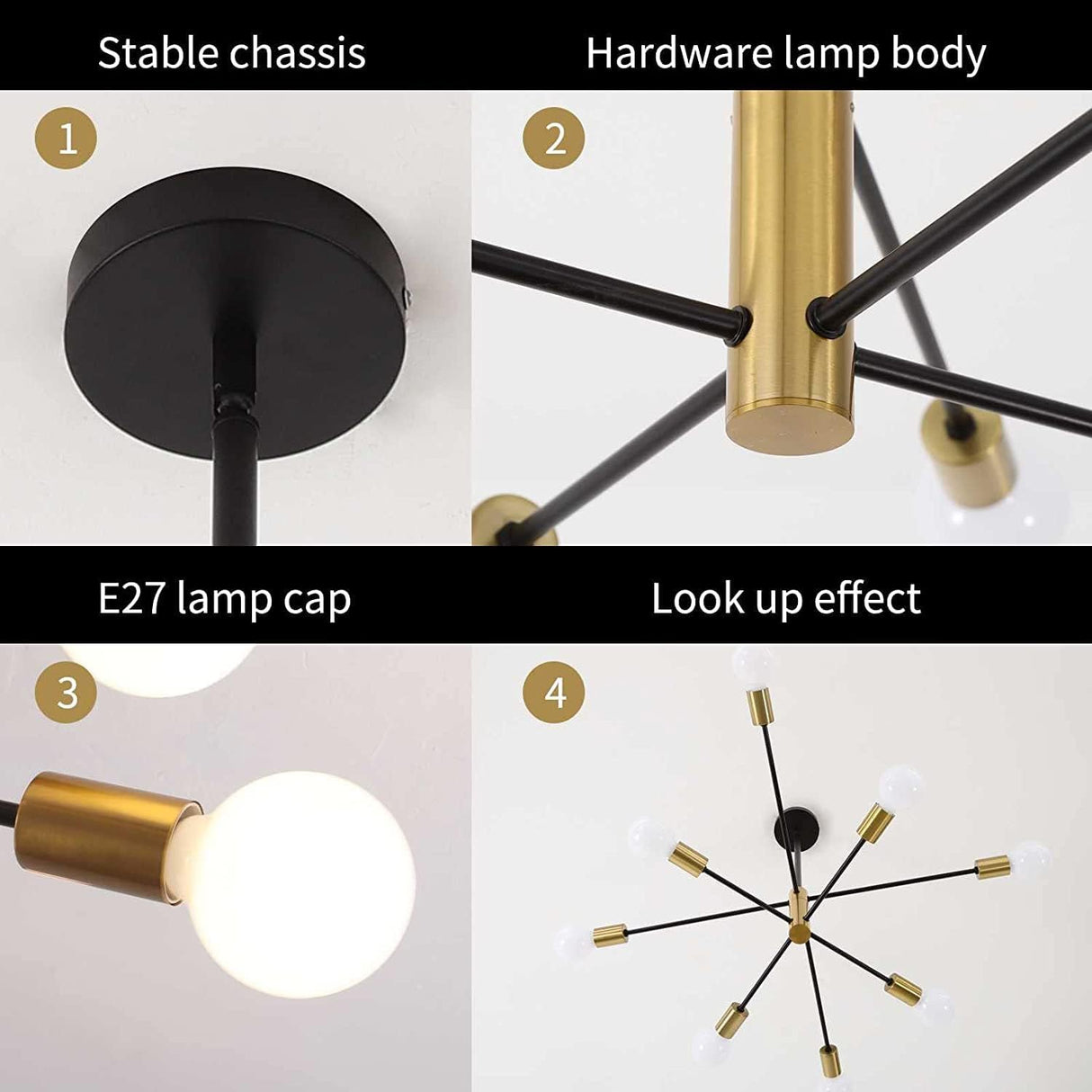 Stable chassis

1

Hardware lamp body

2

E27 lamp cap

3

Look up effect

4