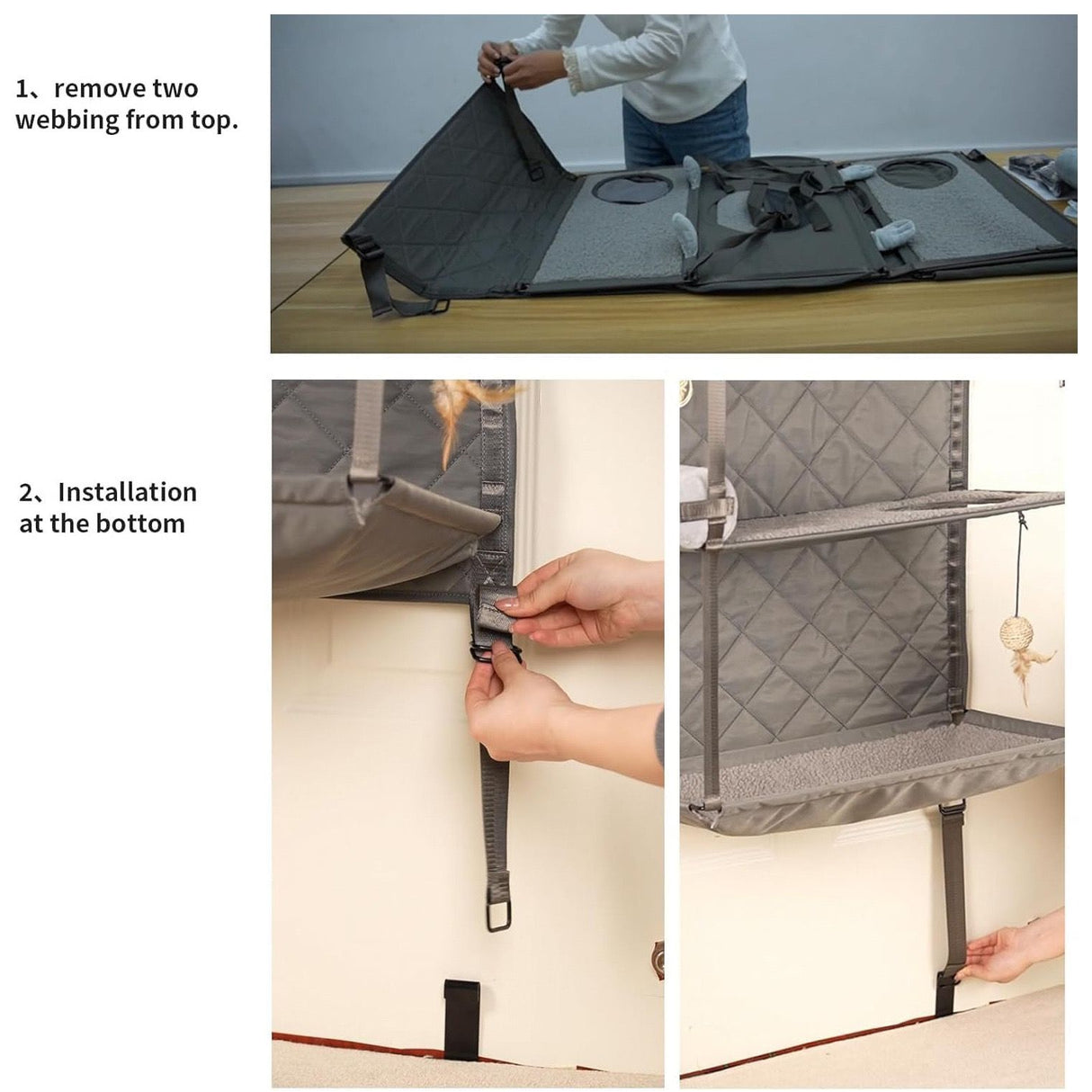 1、remove two webbing from top.

2、Installation at the bottom