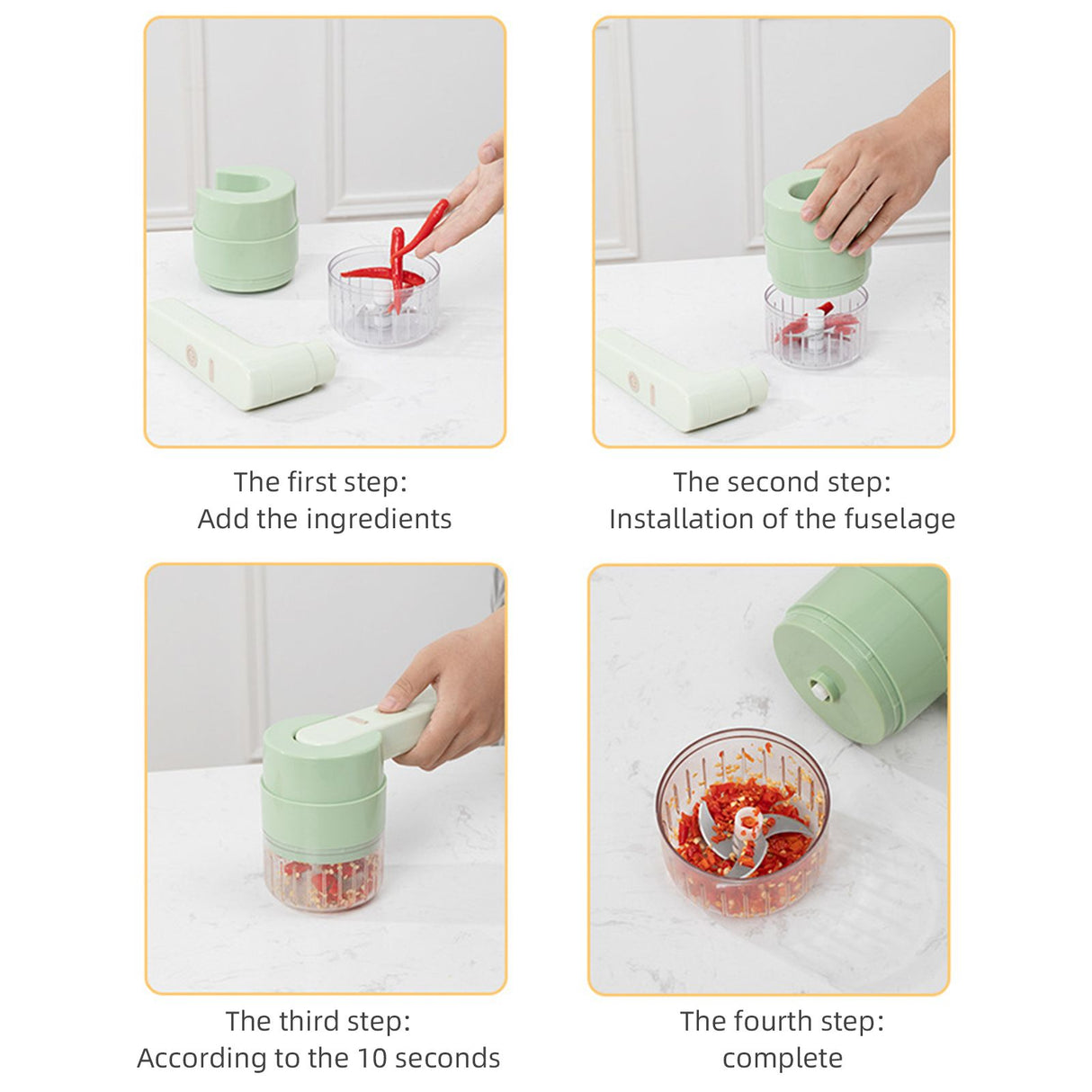 The first step:
Add the ingredients

The second step:
Installation of the fuselage

The third step:
According to the 10 seconds

The fourth step:
complete