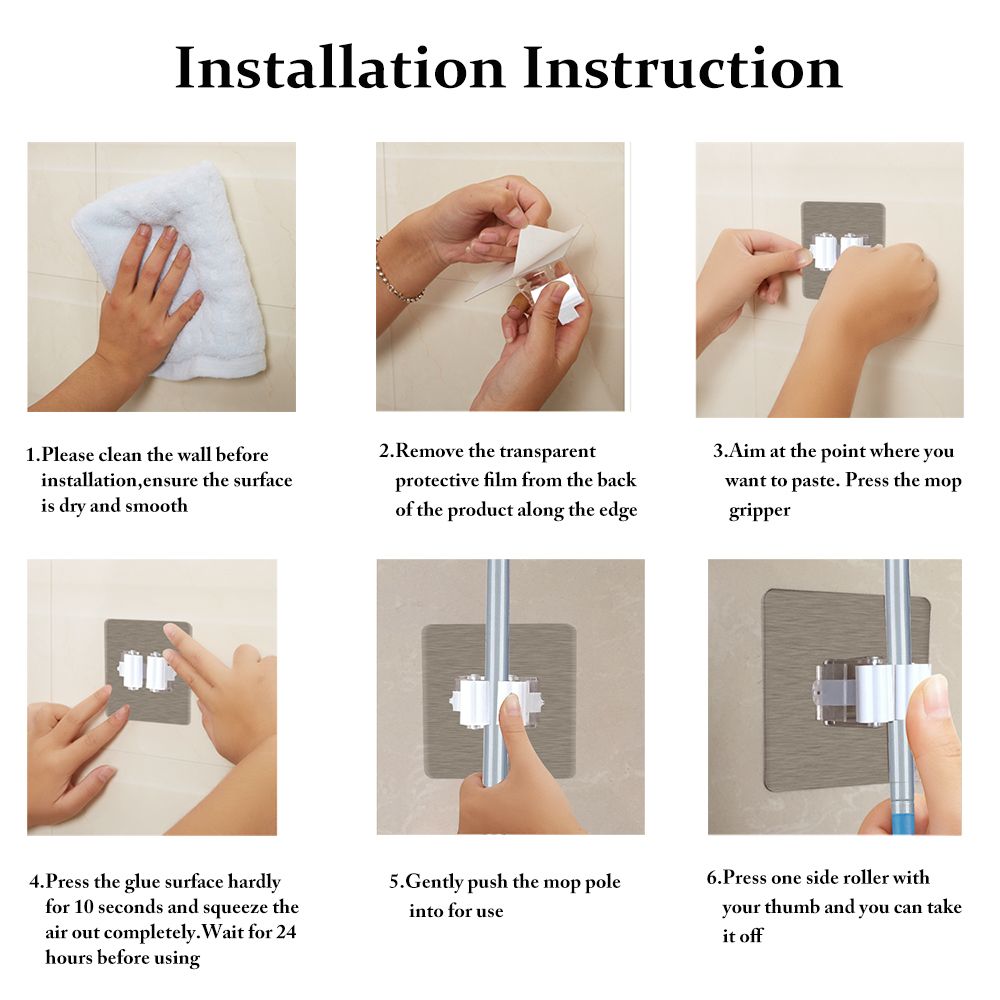 Installation Instruction

1.Please clean the wall before installation,ensure the surface is dry and smooth

2.Remove the transparent protective film from the back of the product along the edge

3.Aim at the point where you want to paste. Press the mop gripper

4.Press the glue surface hardly for 10 seconds and squeeze the air out completely.Wait for 24 hours before using

5.Gently push the mop pole into for use

6.Press one side roller with your thumb and you can take it off