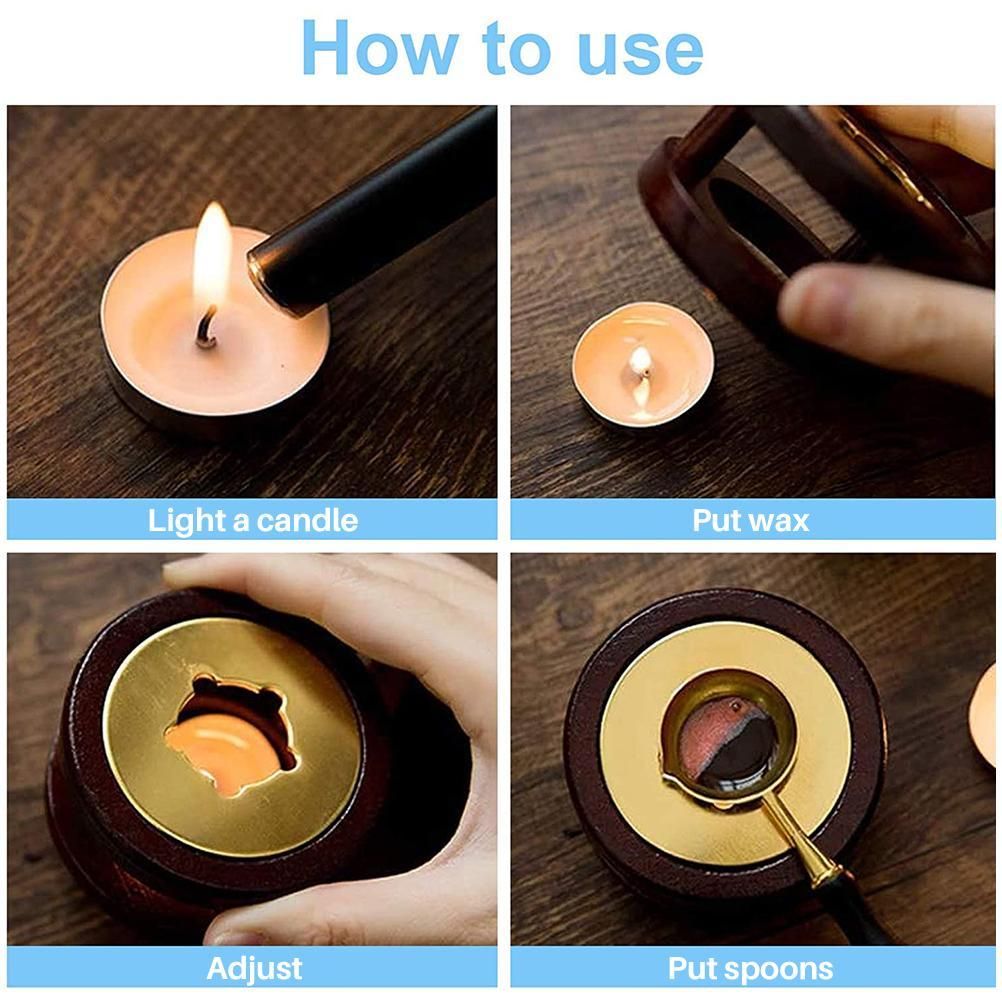 How to use

Light a candle

Put wax

Adjust

Put spoons