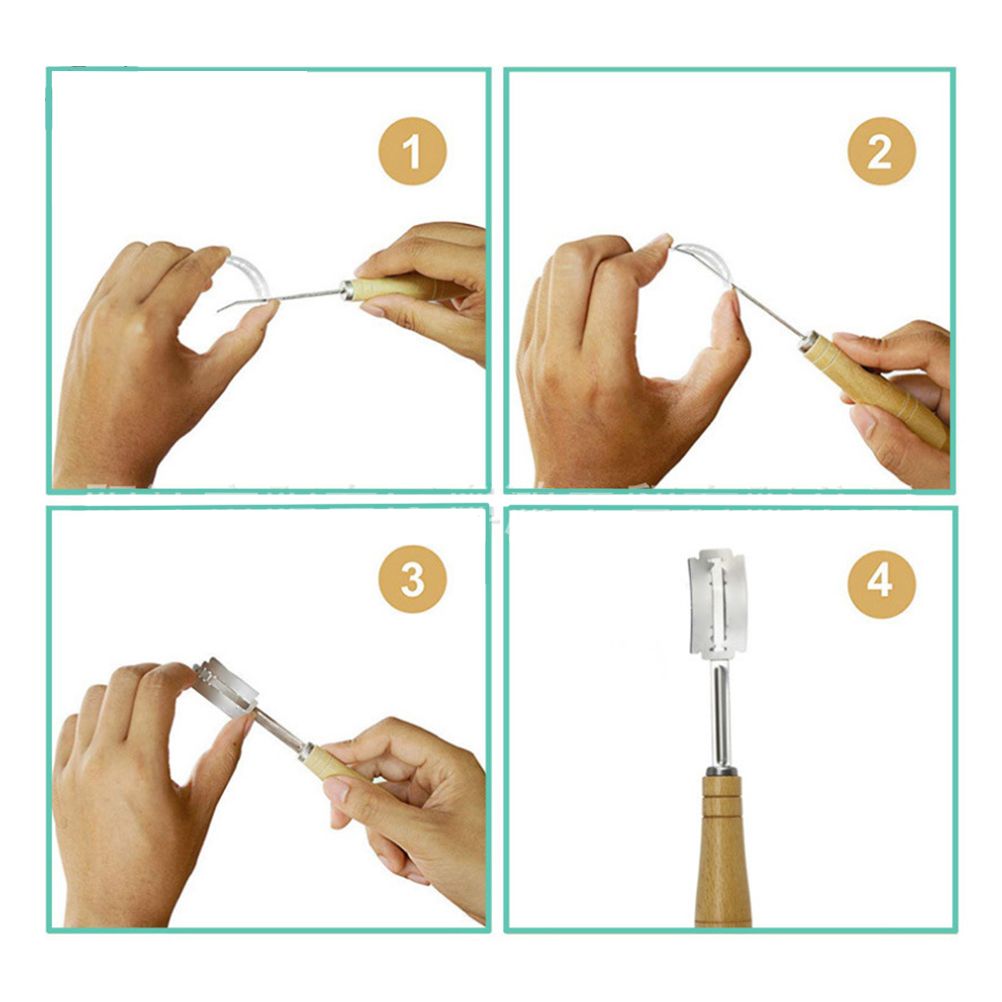 1

2

3

4