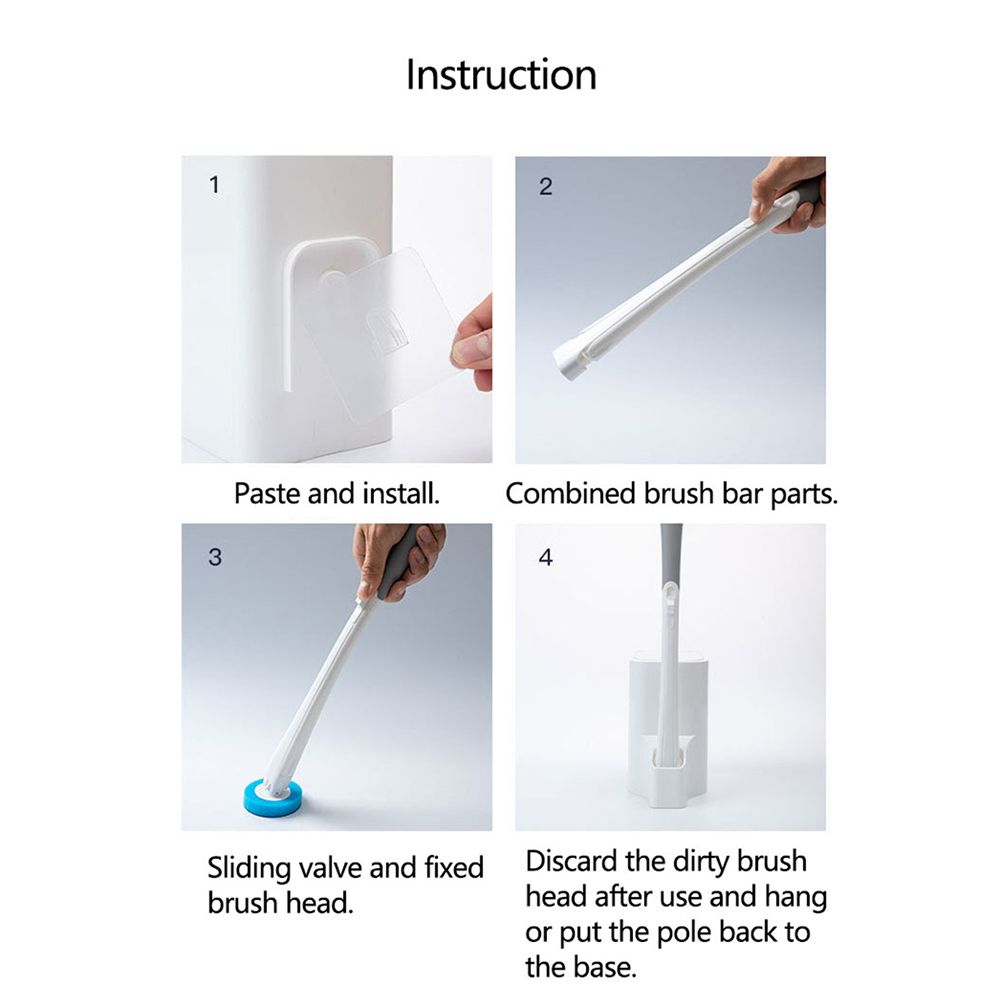 Instruction

1

Paste and install.

2

Combined brush bar parts.

3

Sliding valve and fixed brush head.

4

Discard the dirty brush head after use and hang or put the pole back to the base.