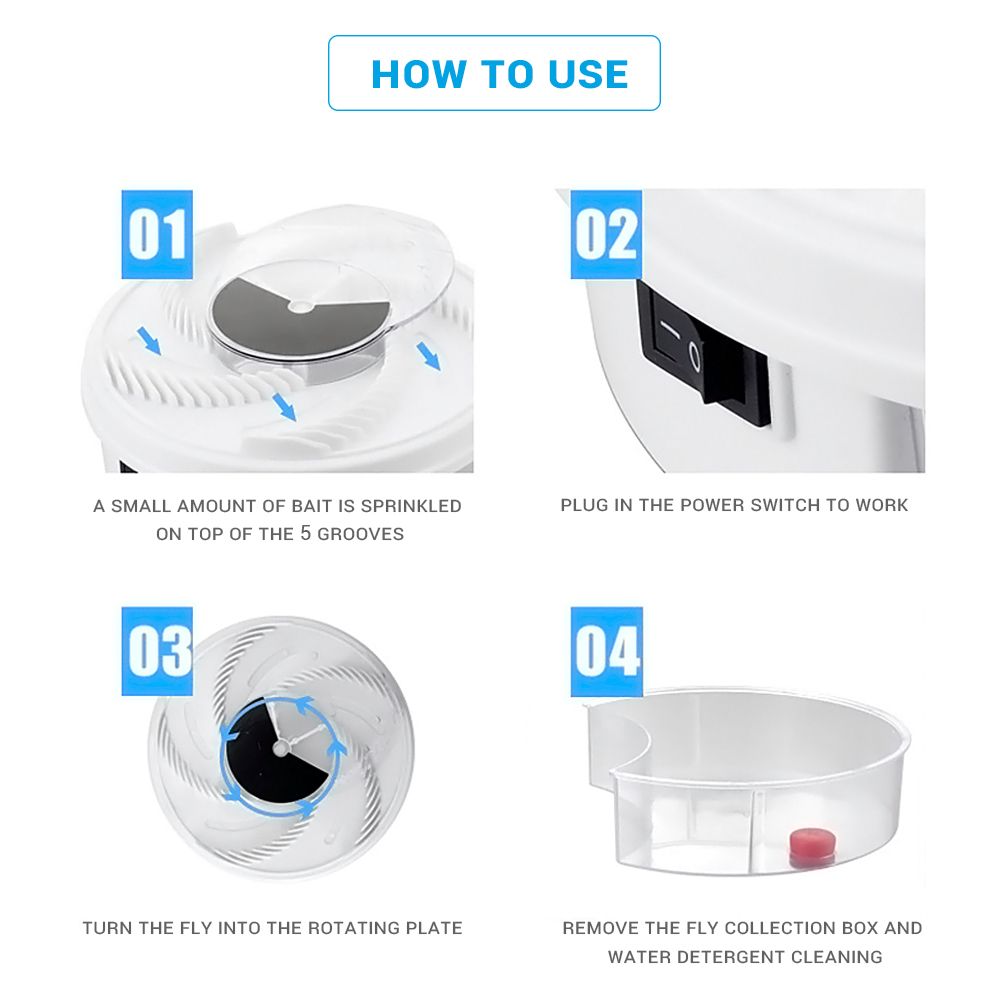 HOW TO USE

01

A SMALL AMOUNT OF BAIT IS SPRINKLED ON TOP OF THE 5 GROOVES

02

PLUG IN THE POWER SWITCH TO WORK

03

TURN THE FLY INTO THE ROTATING PLATE

04

REMOVE THE FLY COLLECTION BOX AND WATER DETERGENT CLEANING