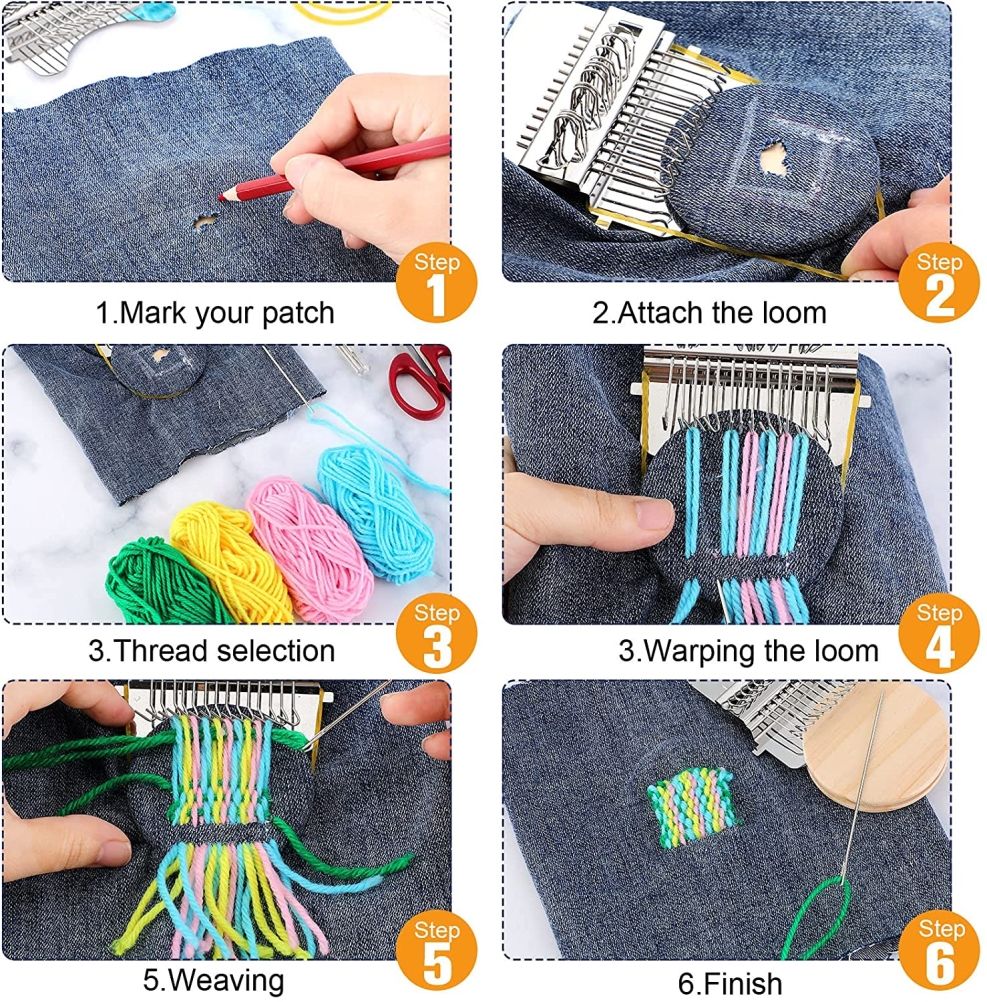 Step 1
1.Mark your patch

Step 2
2.Attach the loom

Step 3
3.Thread selection

Step 4
3.Warping the loom

Step 5
5.Weaving

Step 6
6.Finish