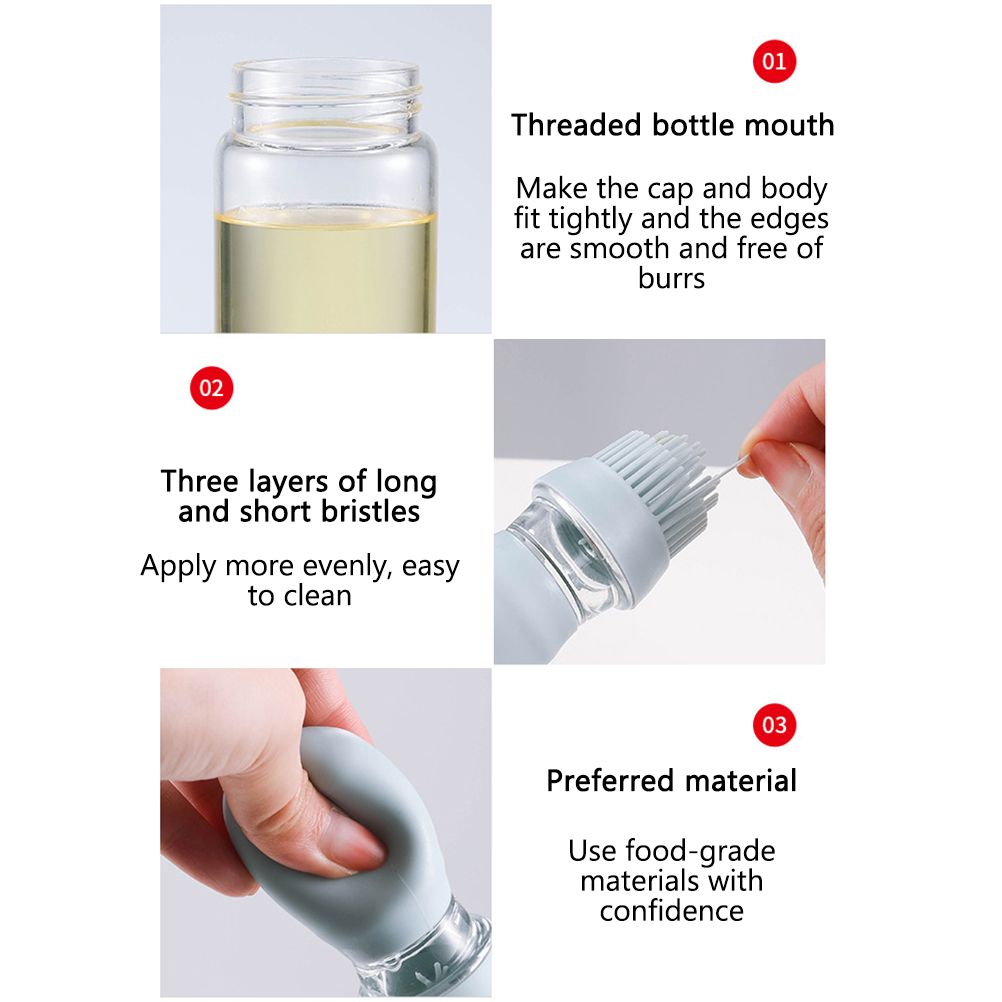 01

Threaded bottle mouth

Make the cap and body fit tightly and the edges are smooth and free of burrs

02

Three layers of long and short bristles

Apply more evenly, easy to clean

03

Preferred material

Use food-grade materials with confidence