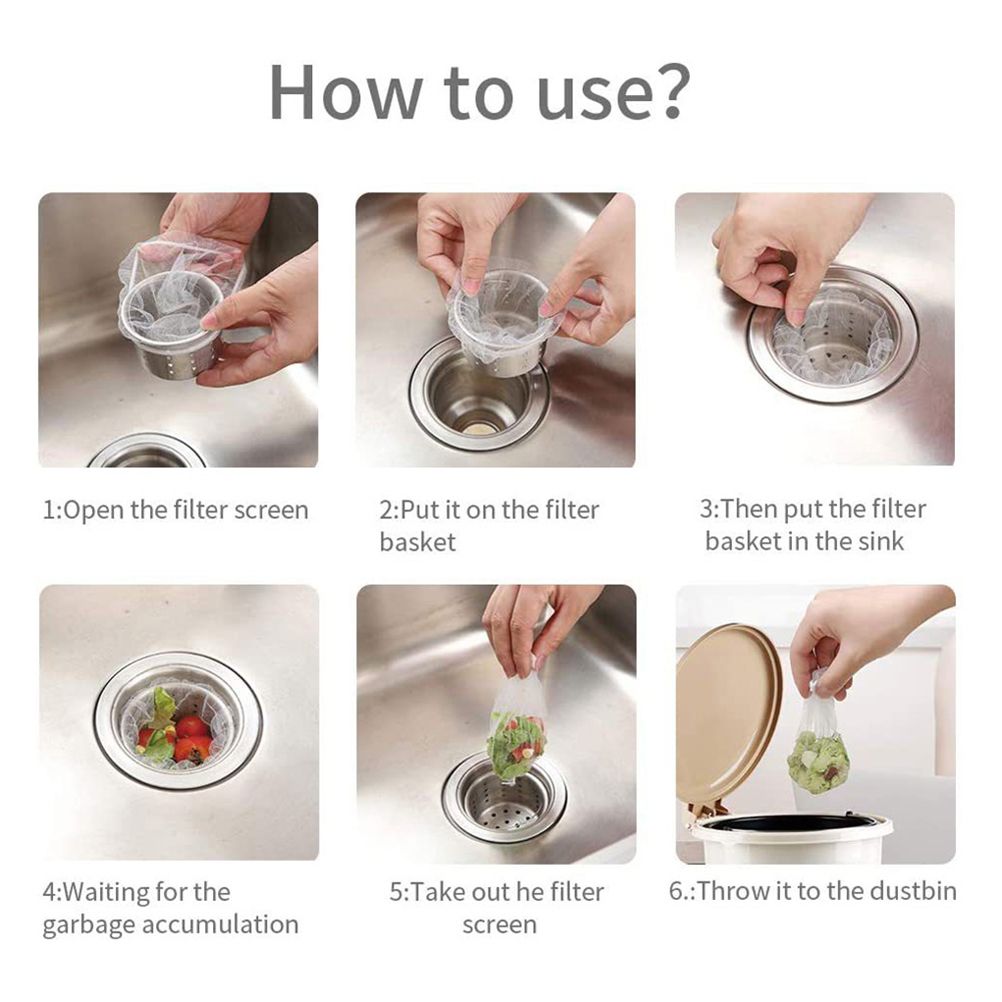 How to use?

1:Open the filter screen

2:Put it on the filter basket

3:Then put the filter basket in the sink

4:Waiting for the garbage accumulation

5:Take out he filter screen

6.:Throw it to the dustbin