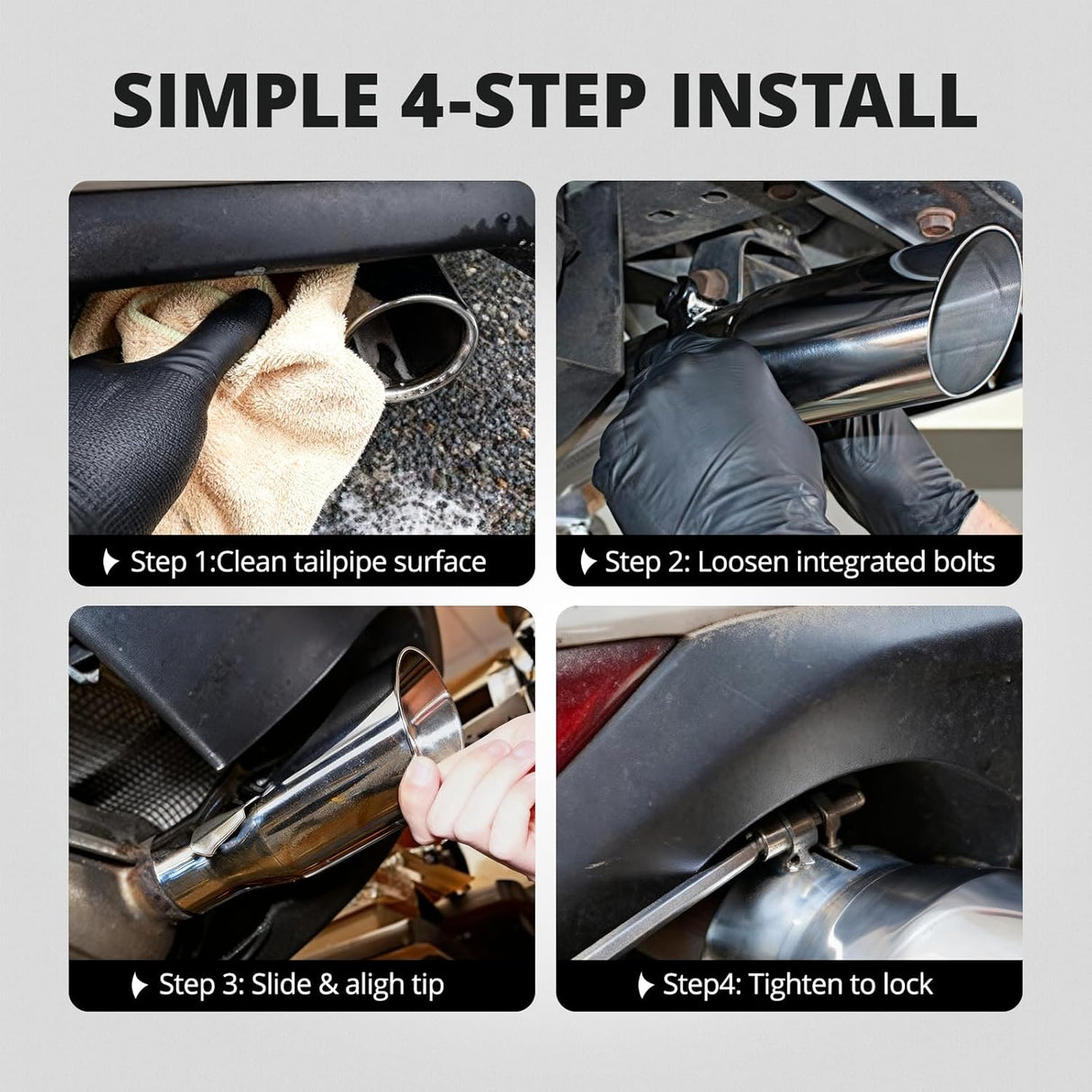 SIMPLE 4-STEP INSTALL

Step 1:Clean tailpipe surface

Step 2: Loosen integrated bolts

Step 3: Slide & aligh tip

Step4: Tighten to lock