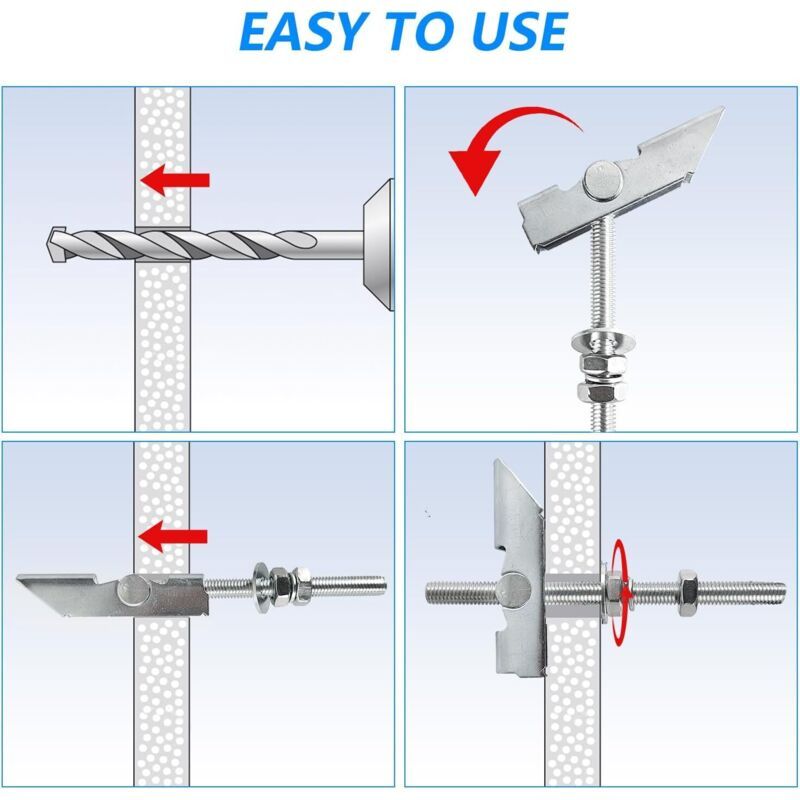 EASY TO USE