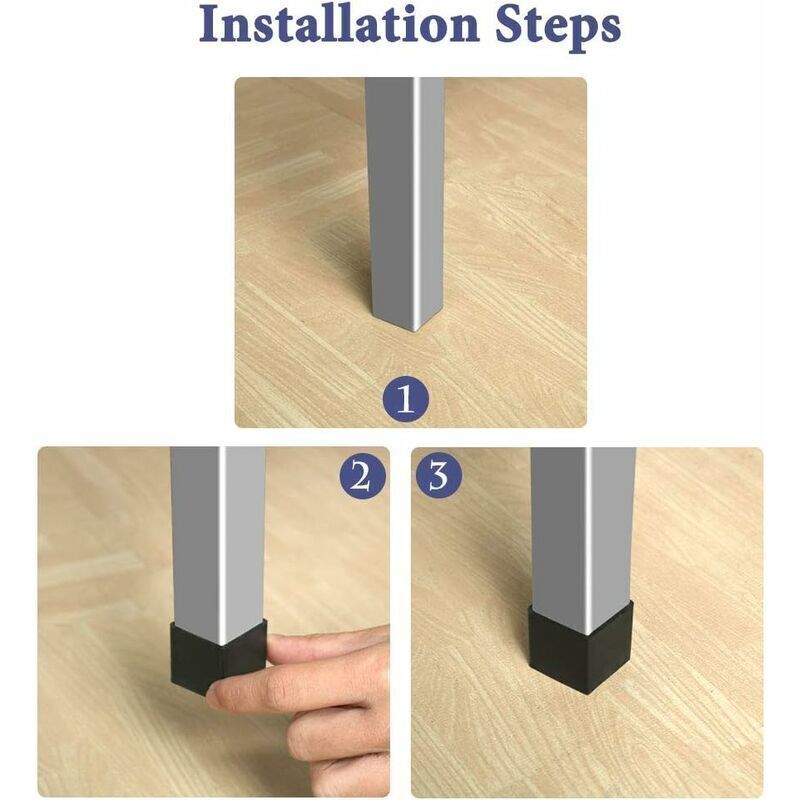 Installation Steps

1

2

3