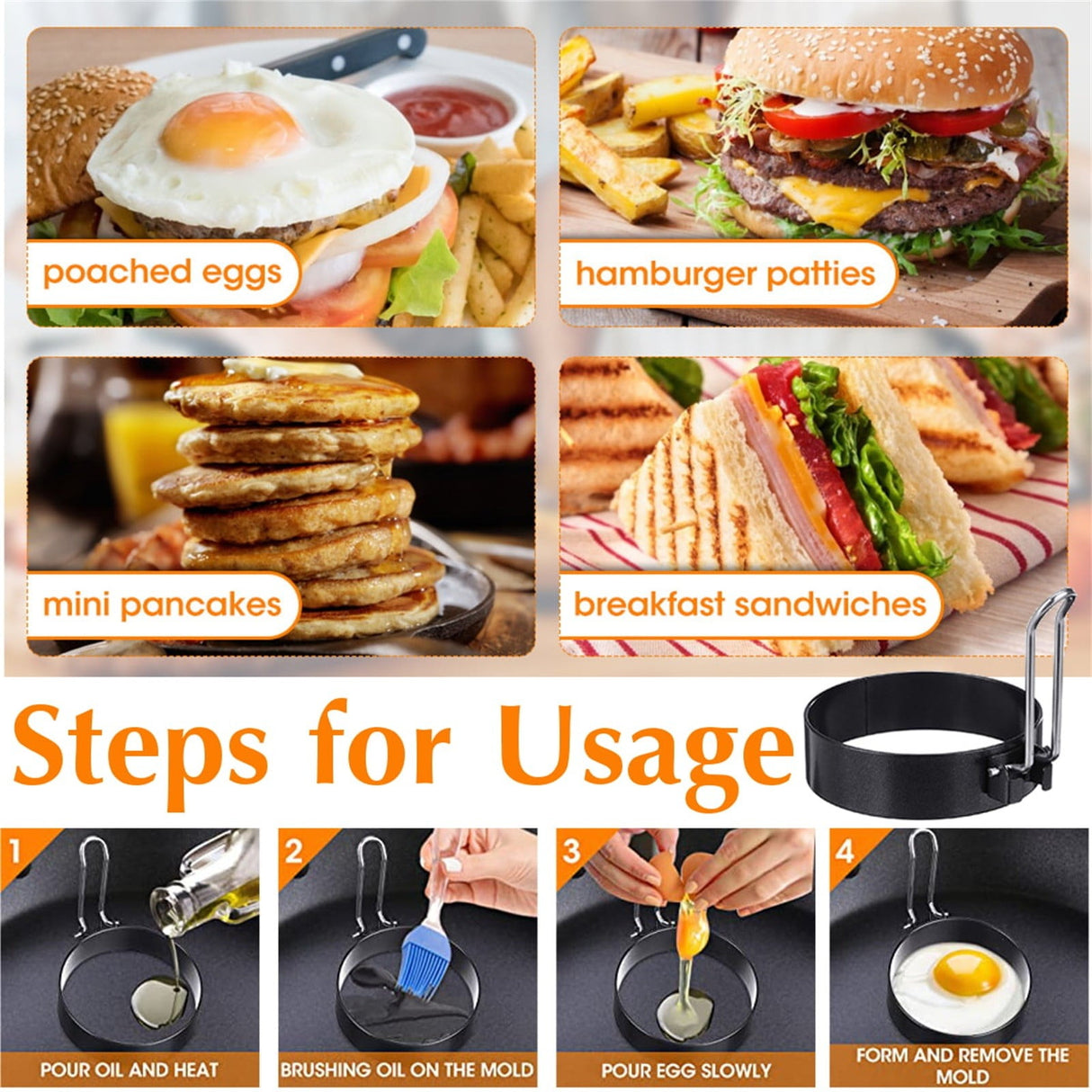 poached eggs

hamburger patties

mini pancakes

breakfast sandwiches

Steps for Usage

1
POUR OIL AND HEAT

2
BRUSHING OIL ON THE MOLD

3
POUR EGG SLOWLY

4
FORM AND REMOVE THE MOLD