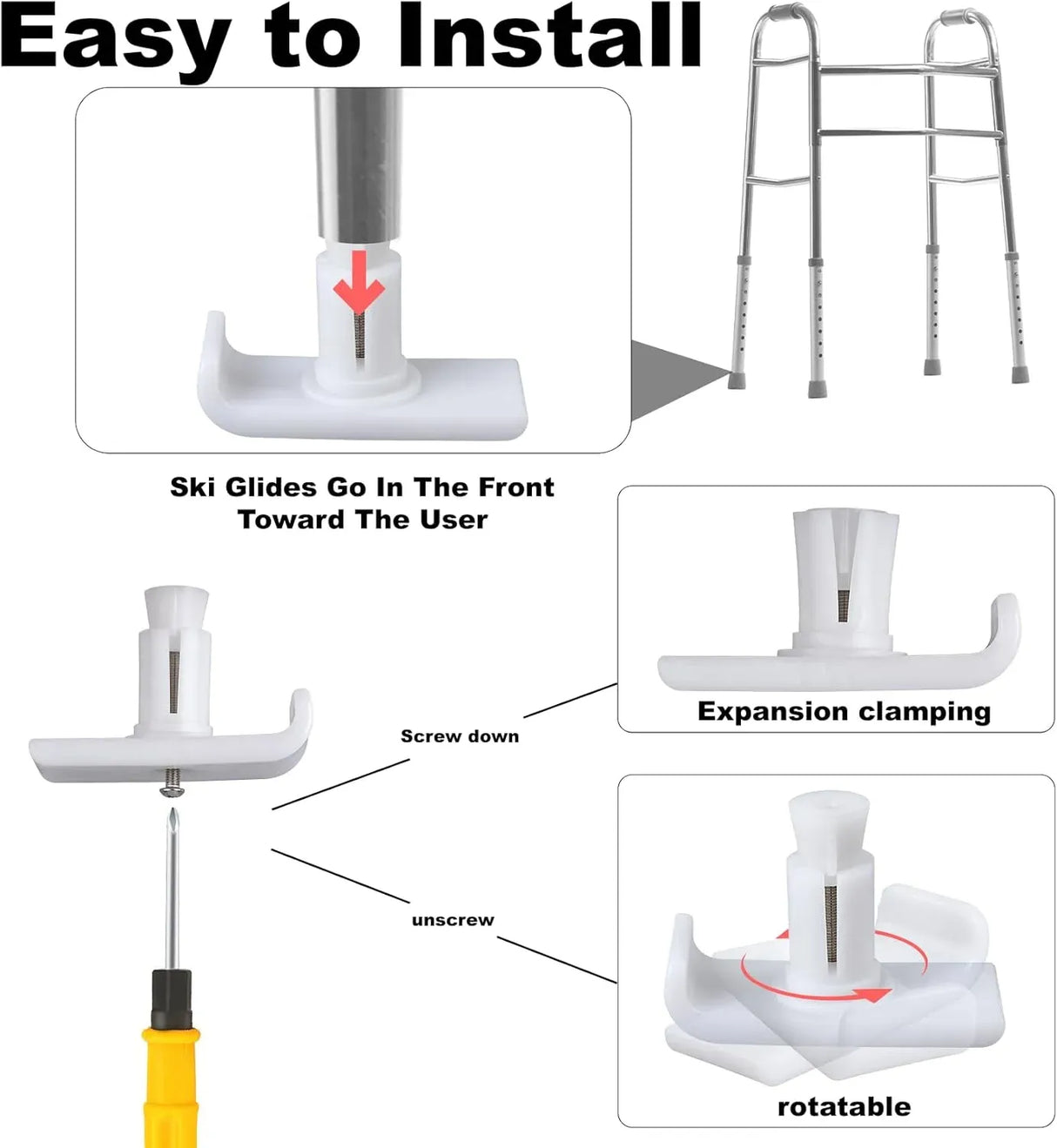 Easy to Install

Ski Glides Go In The Front Toward The User

Screw down

Expansion clamping

unscrew

rotatable