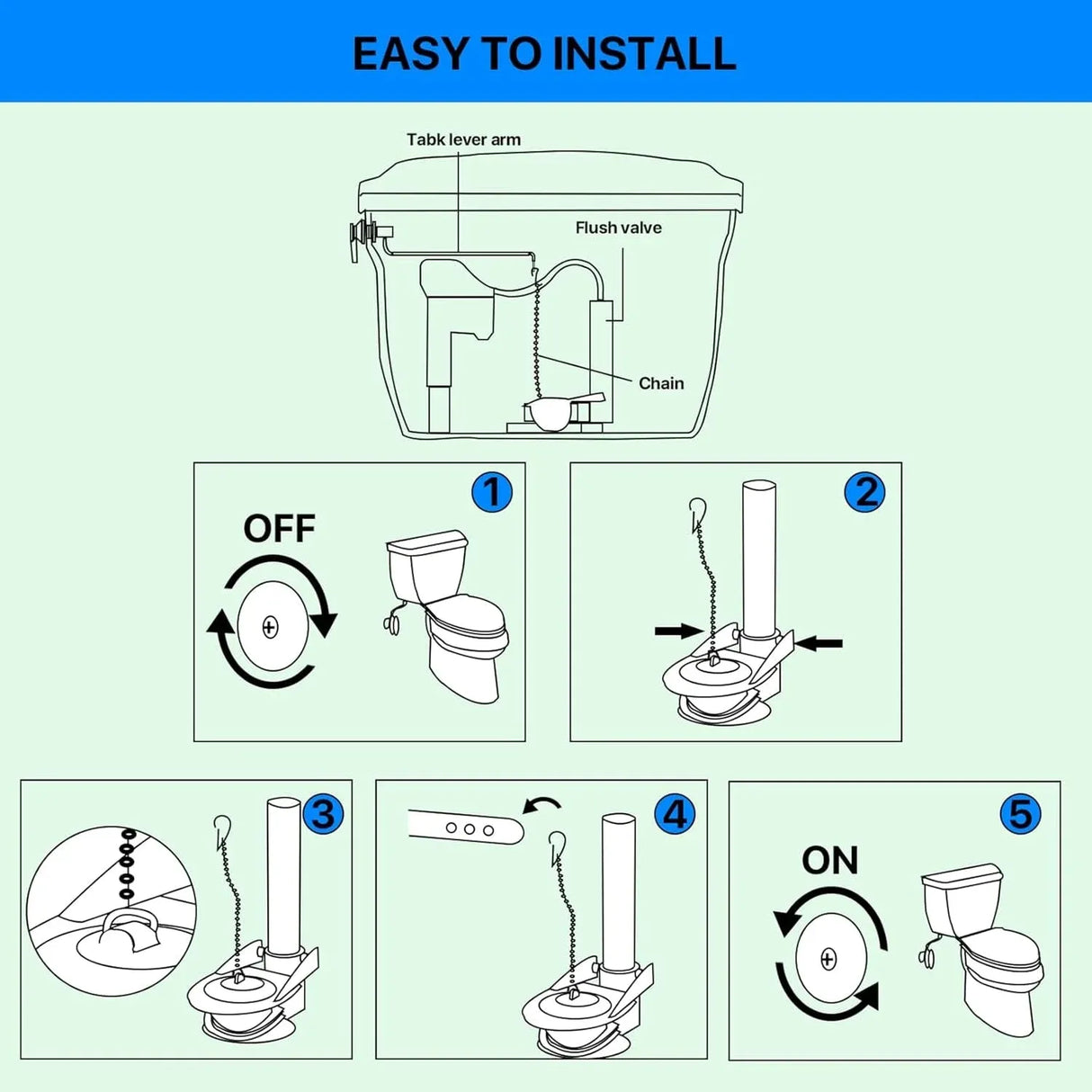 EASY TO INSTALL

Tabk lever arm

Flush valve

Chain

1

OFF

2

3

4

5

ON