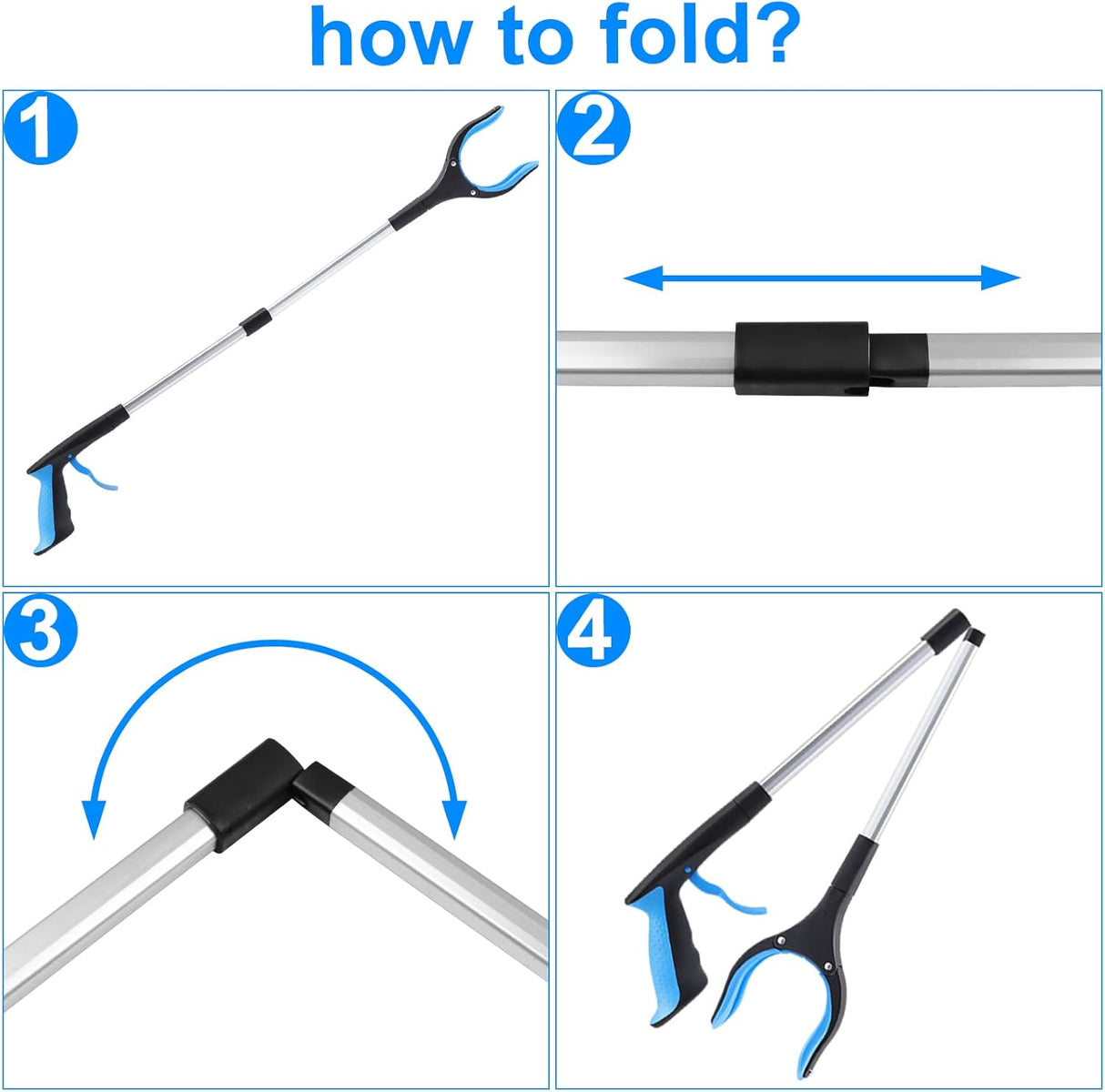 how to fold?

1

2

3

4