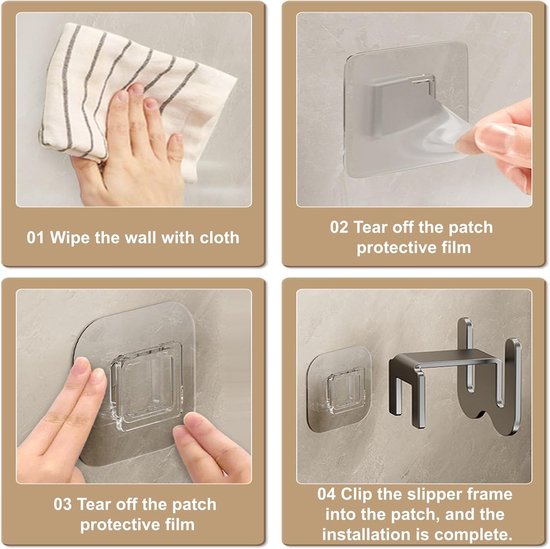 01 Wipe the wall with cloth

02 Tear off the patch protective film

03 Tear off the patch protective film

04 Clip the slipper frame into the patch, and the installation is complete.