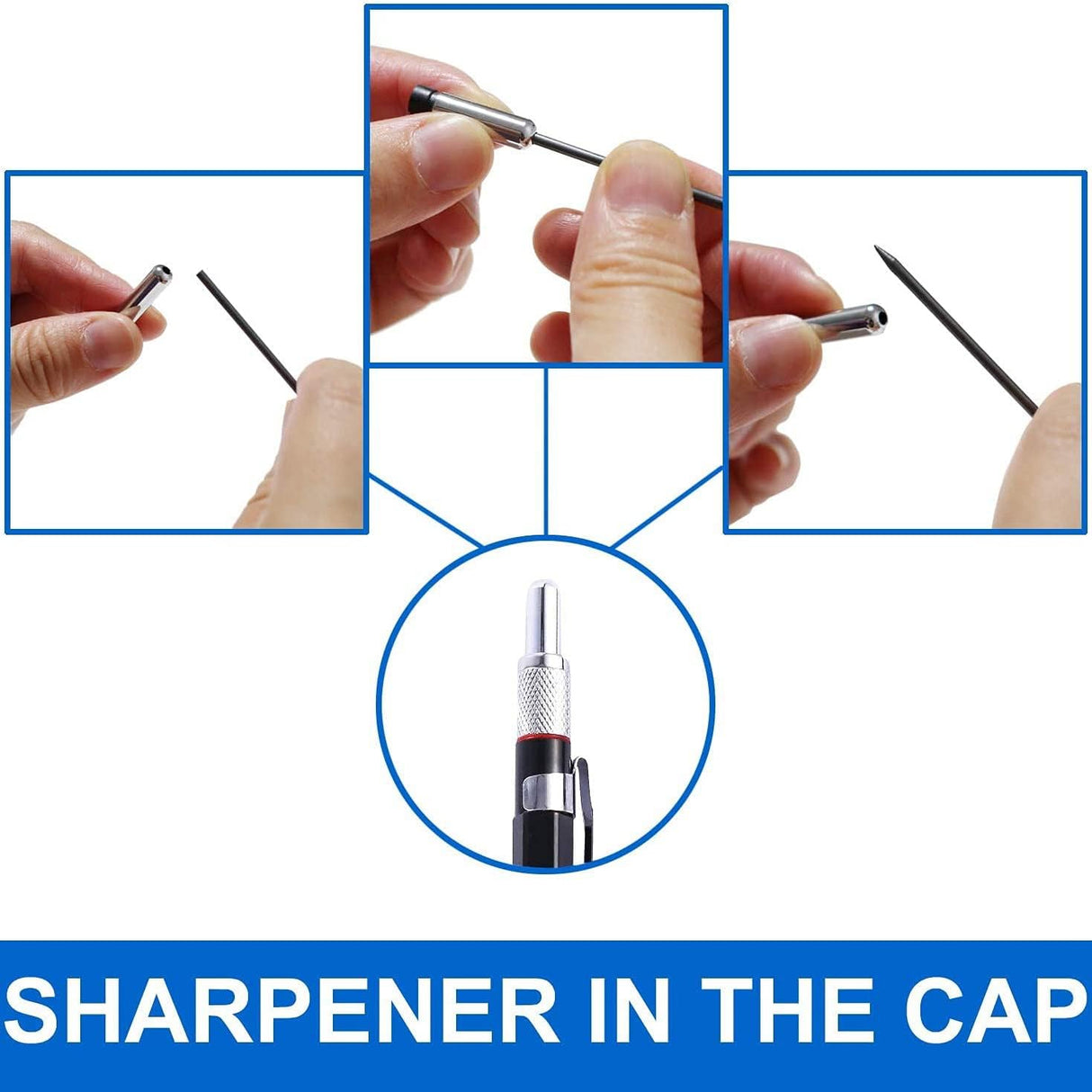 SHARPENER IN THE CAP