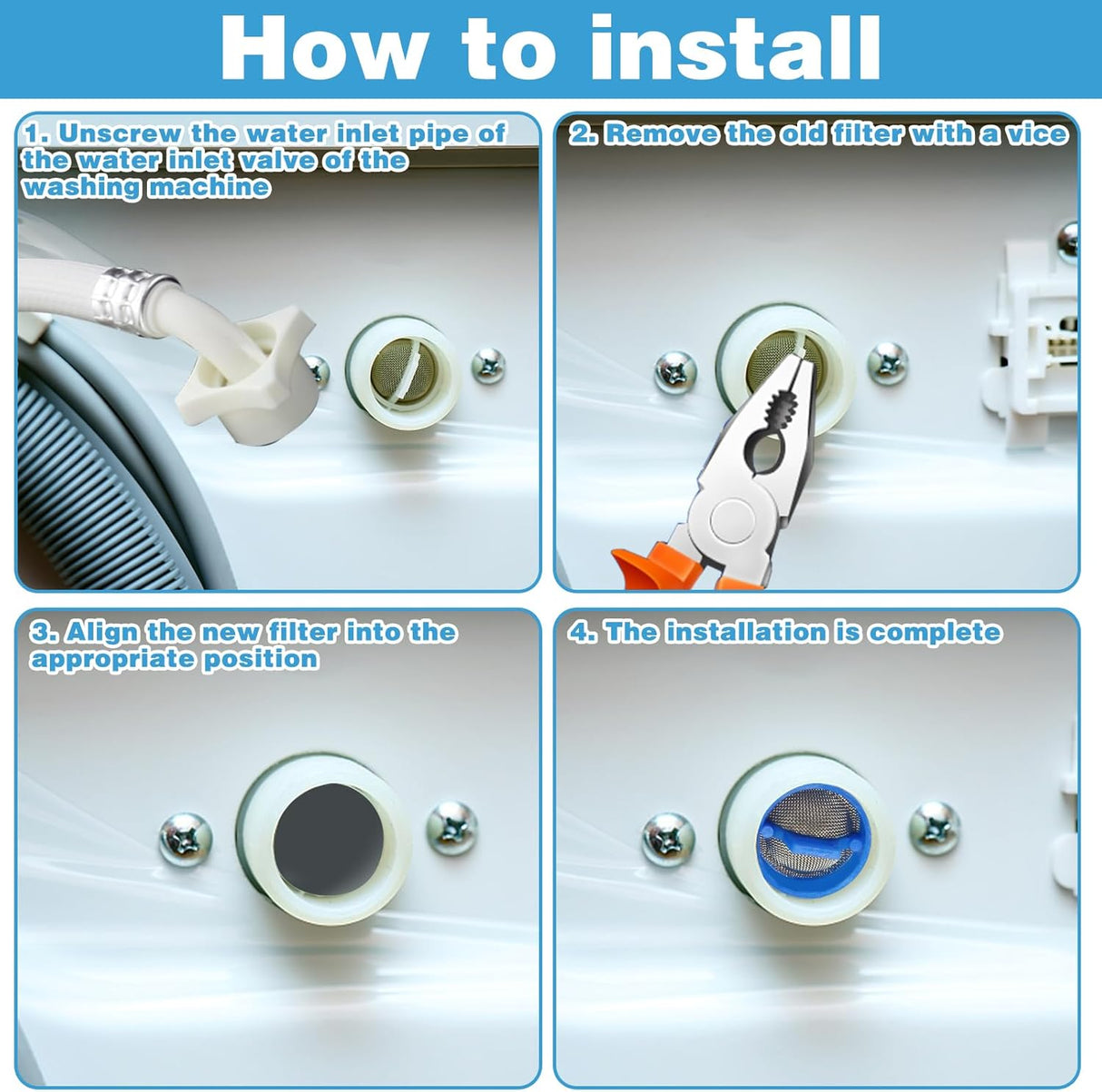 How to install

1. Unscrew the water inlet pipe of the water inlet valve of the washing machine

2. Remove the old filter with a vice

3. Align the new filter into the appropriate position

4. The installation is complete