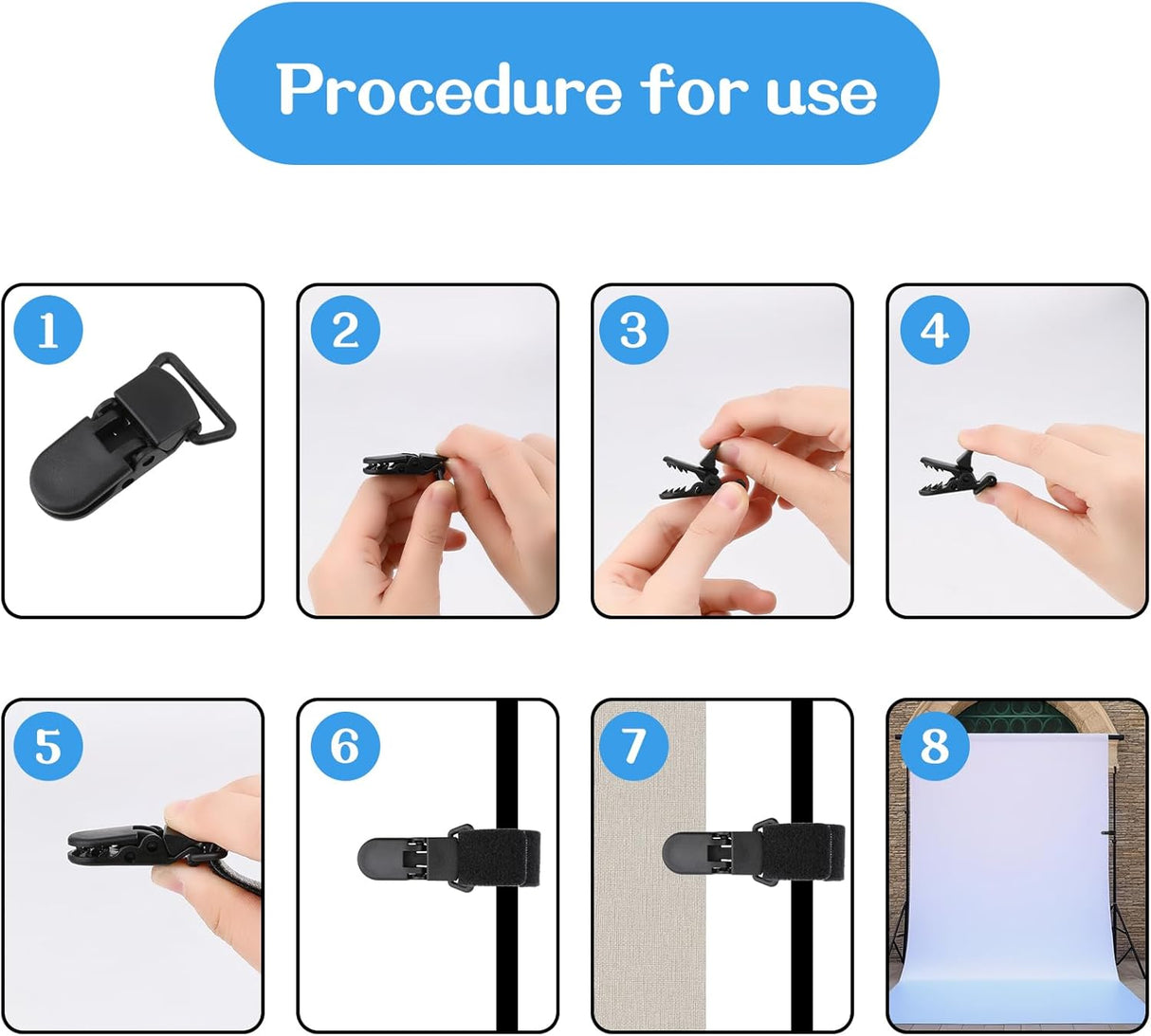 Procedure for use

1

2

3

4

5

6

7

8