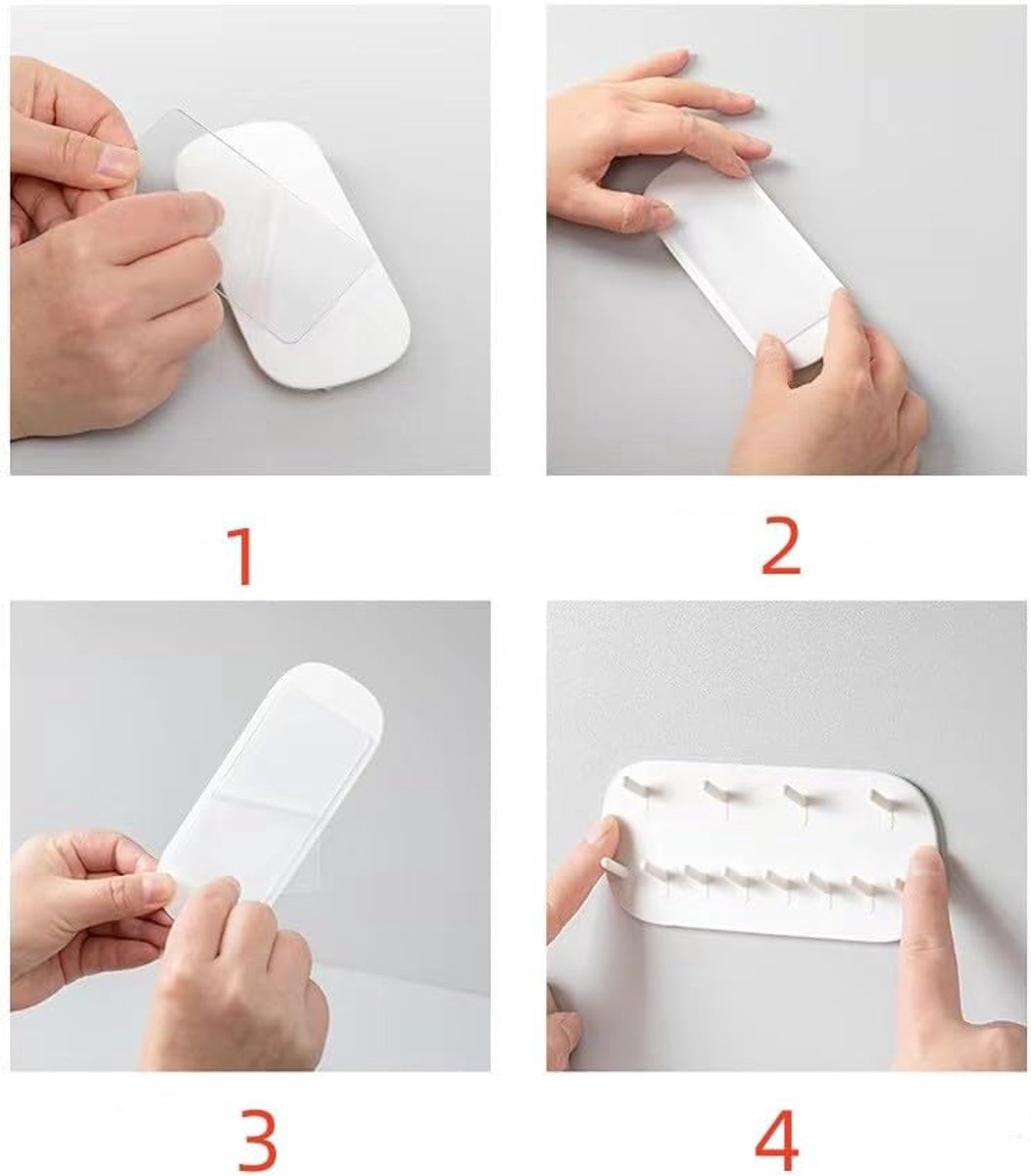 1

2

3

4