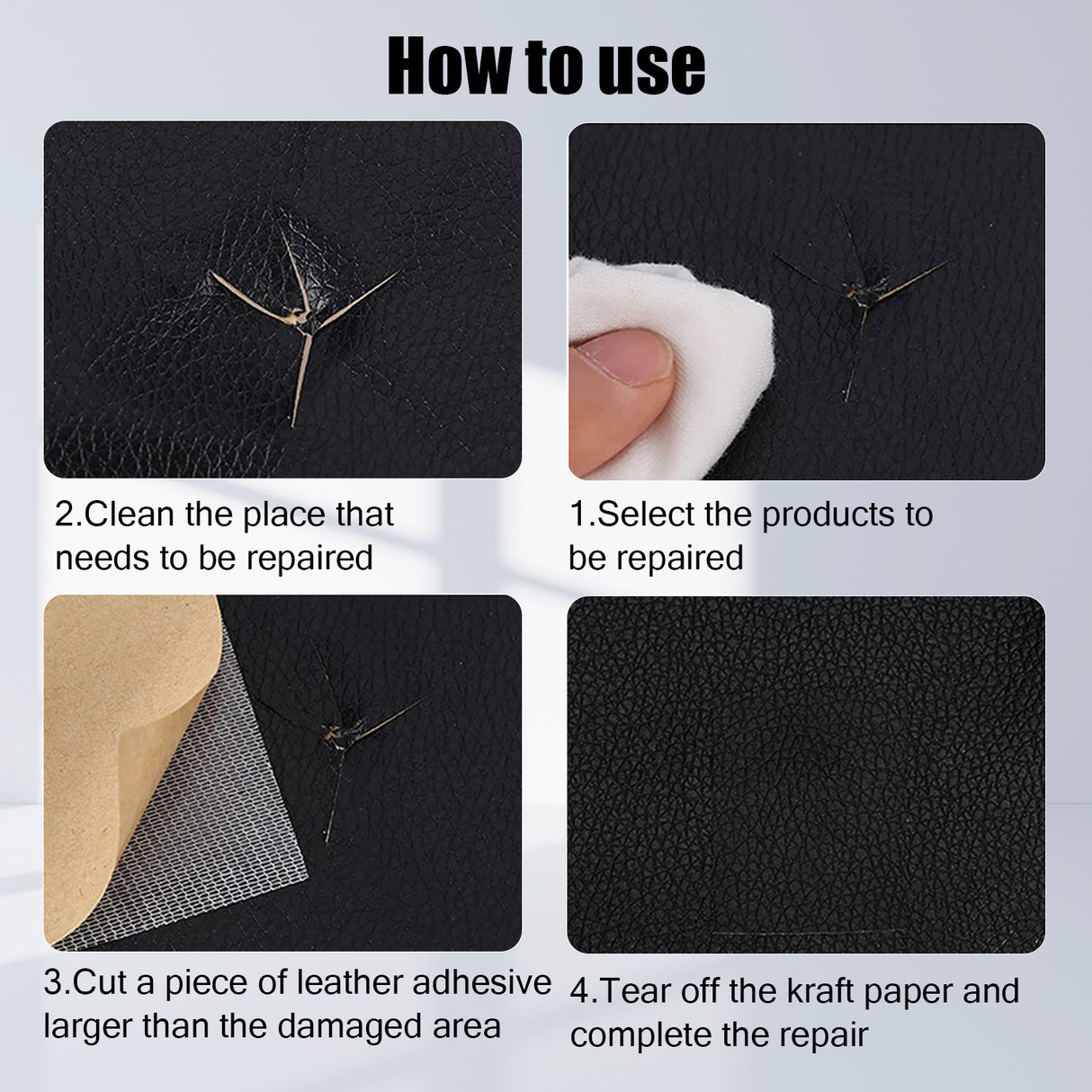 How to use

2.Clean the place that needs to be repaired

1.Select the products to be repaired

3.Cut a piece of leather adhesive larger than the damaged area

4.Tear off the kraft paper and complete the repair