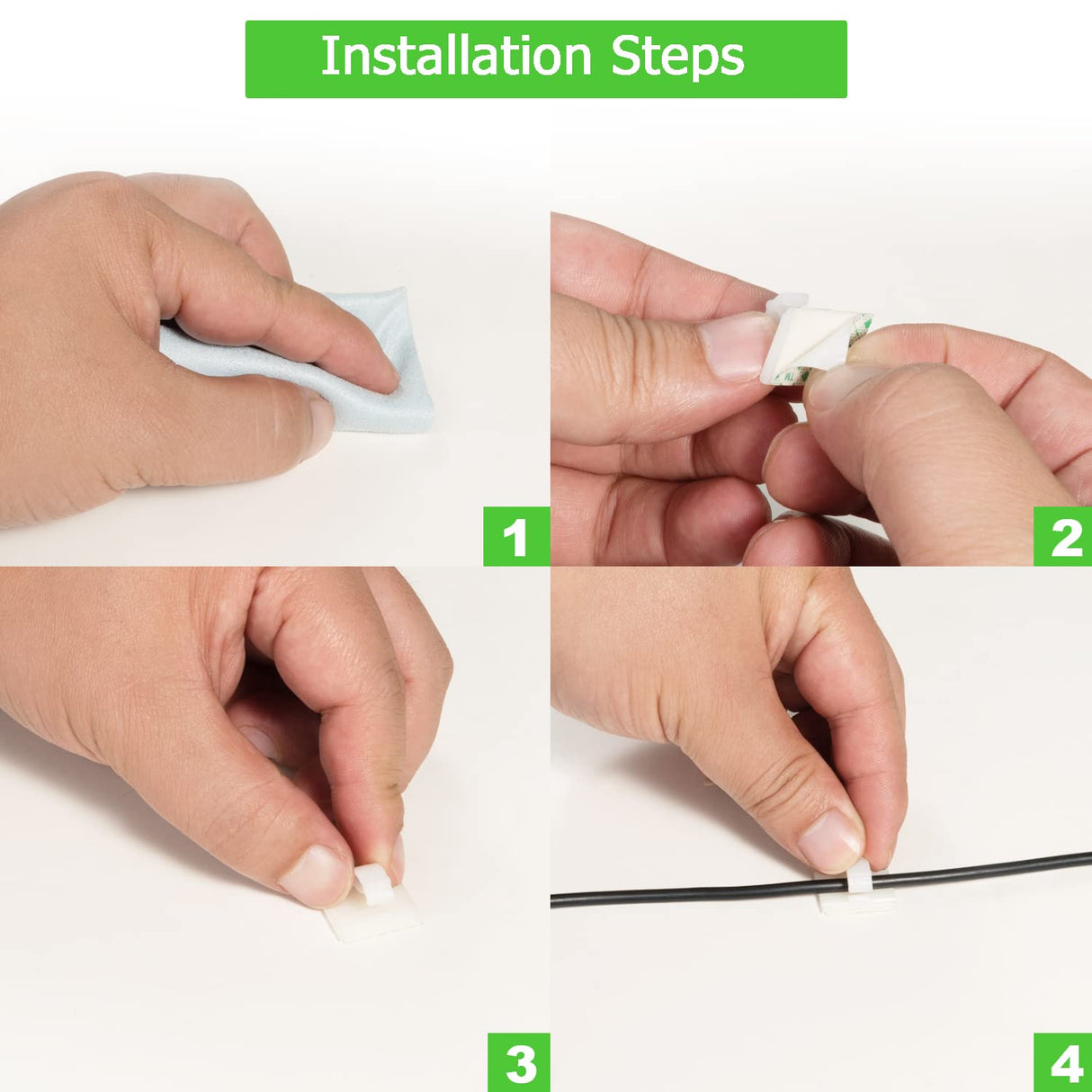 Installation Steps

1

2

3

4