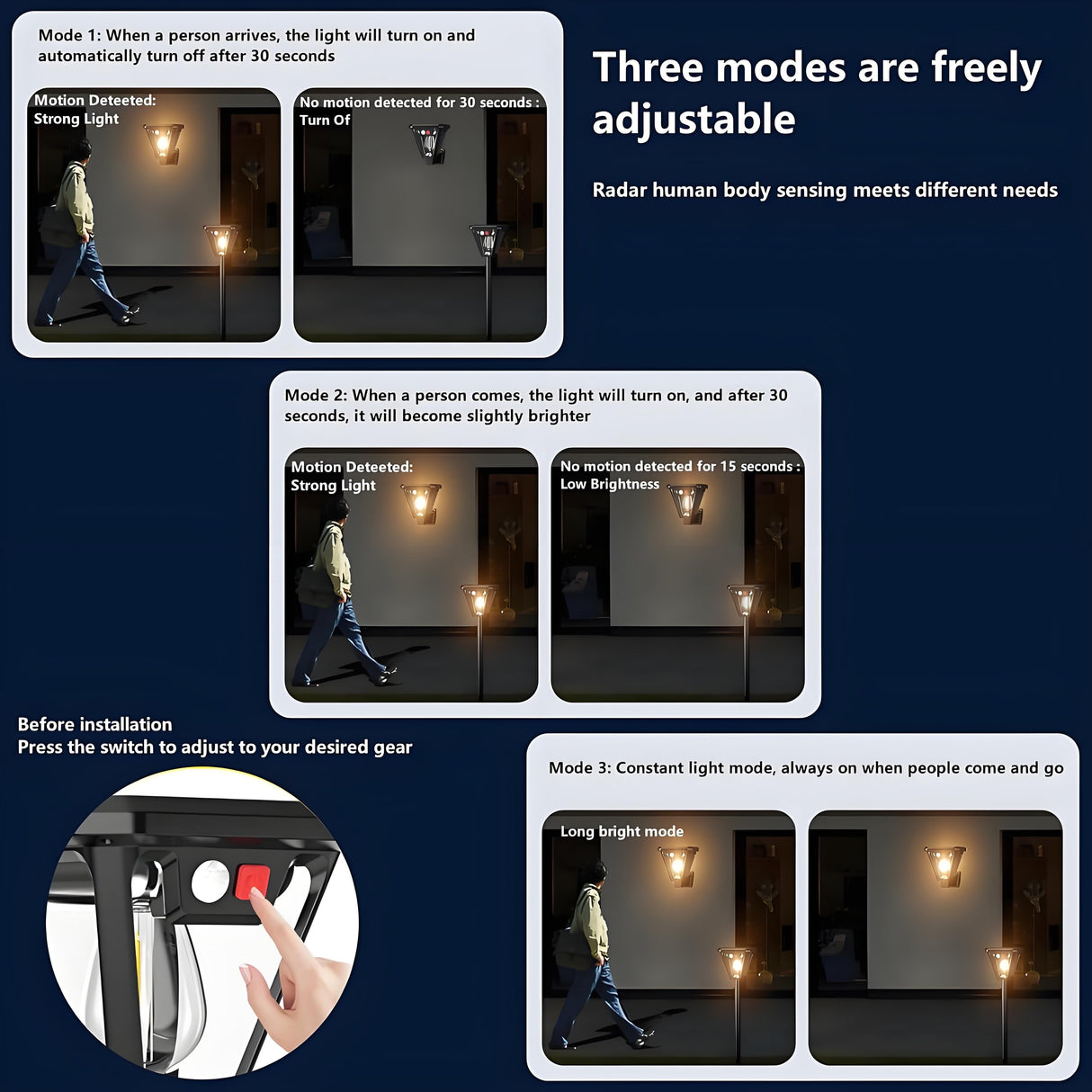 Mode 1: When a person arrives, the light will turn on and automatically turn off after 30 seconds

Motion Deteeted:
Strong Light

No motion detected for 30 seconds :
Turn Of

Three modes are freely adjustable

Radar human body sensing meets different needs

Mode 2: When a person comes, the light will turn on, and after 30 seconds, it will become slightly brighter

Motion Deteeted:
Strong Light

No motion detected for 15 seconds :
Low Brightness

Before installation
Press the switch to adjust to your desired gear

Mode 3: Constant light mode, always on when people come and go

Long bright mode