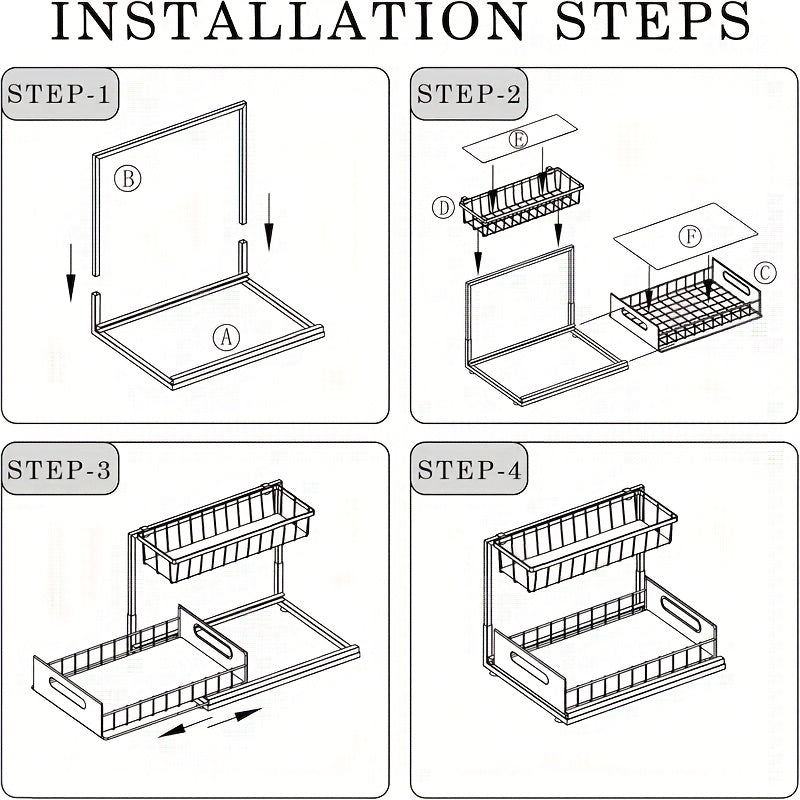 INSTALLATION STEPS

STEP-1

B

A

STEP-2

E

D

F

C

STEP-3

STEP-4