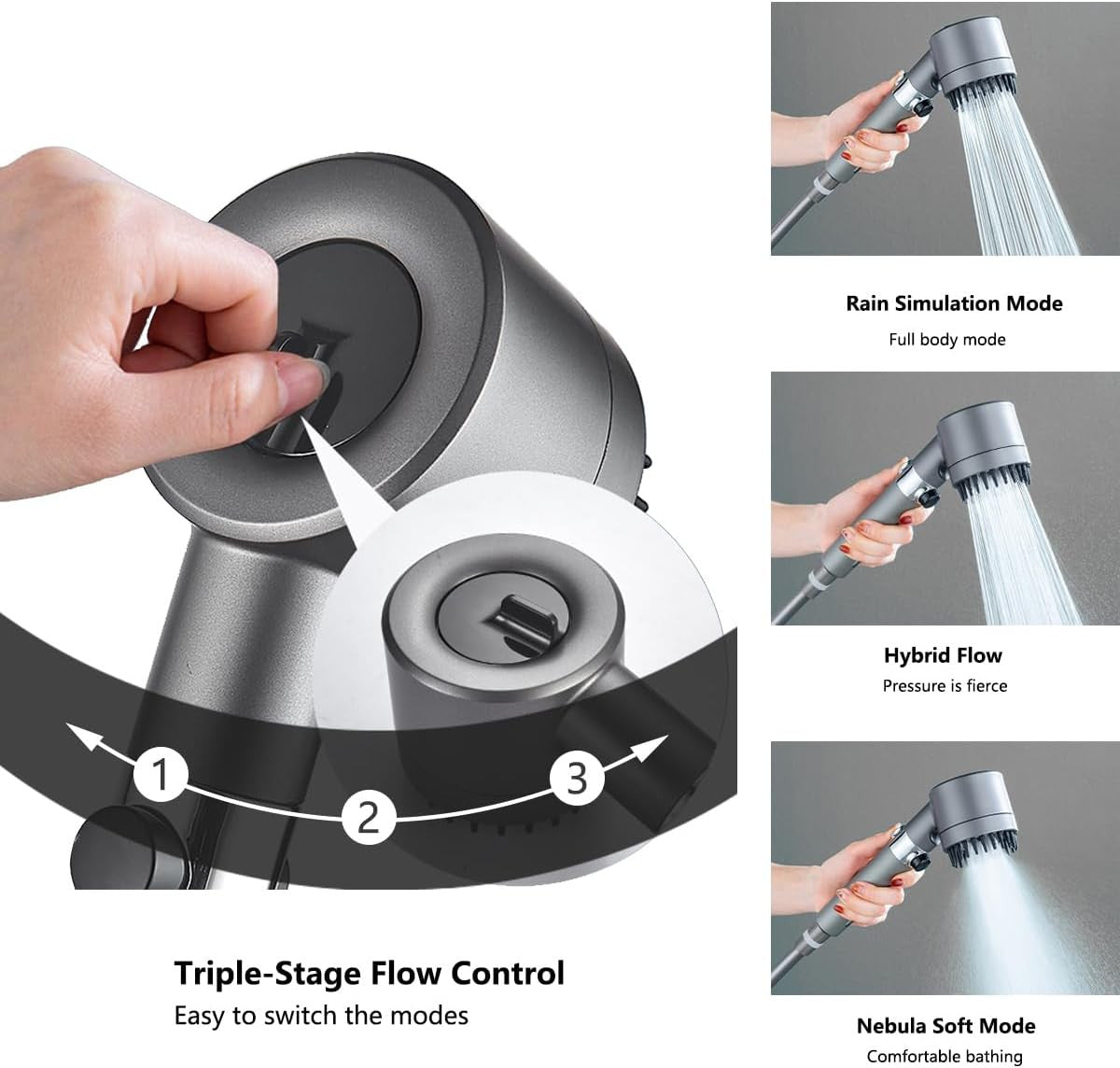 1
2
3

Triple-Stage Flow Control
Easy to switch the modes

Rain Simulation Mode
Full body mode

Hybrid Flow
Pressure is fierce

Nebula Soft Mode
Comfortable bathing