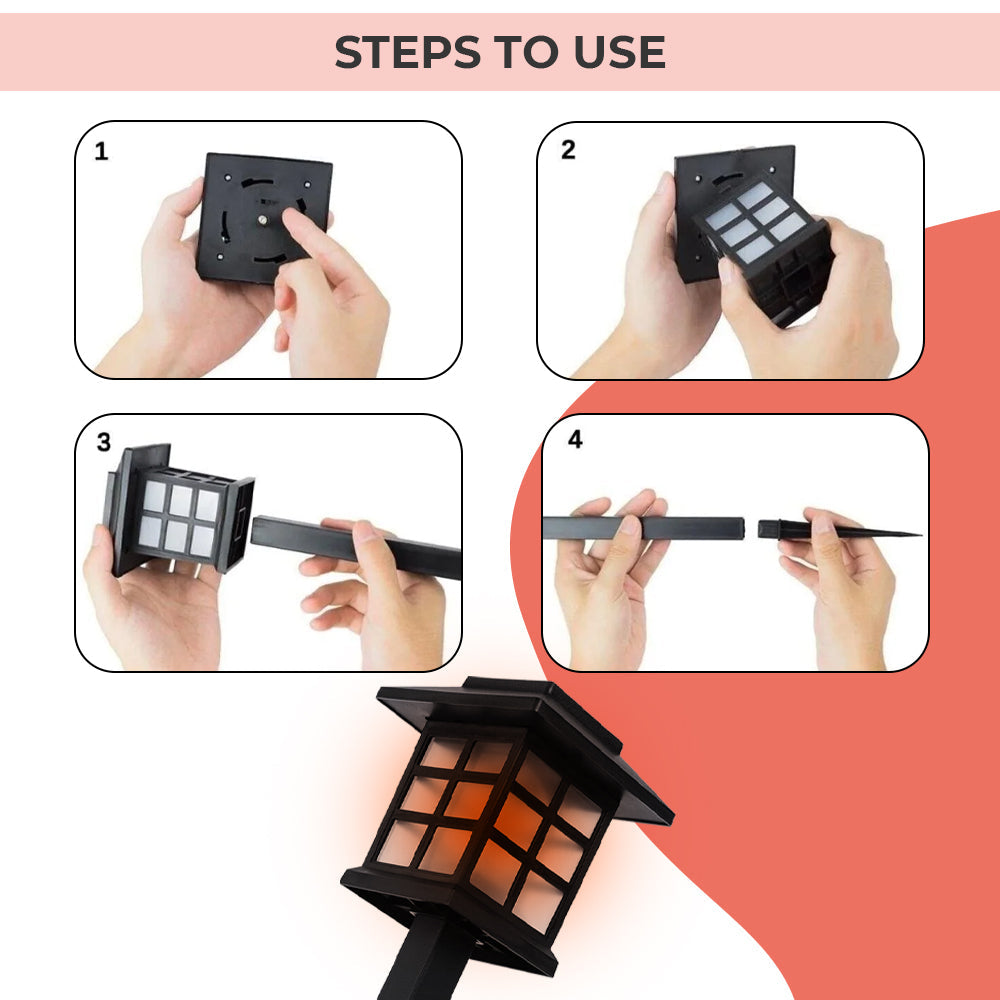 STEPS TO USE

1

2

3

4