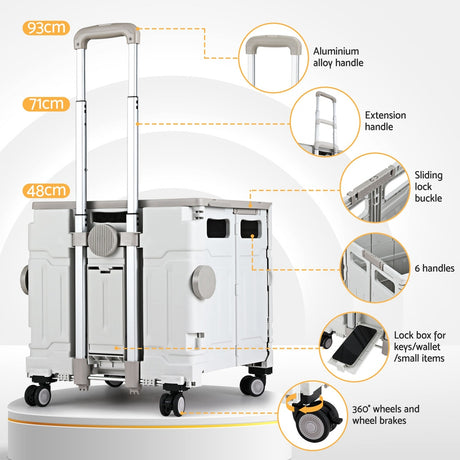 93cm

71cm

48cm

Aluminium alloy handle

Extension handle

Sliding lock buckle

6 handles

Lock box for keys/wallet /small items

360° wheels and wheel brakes