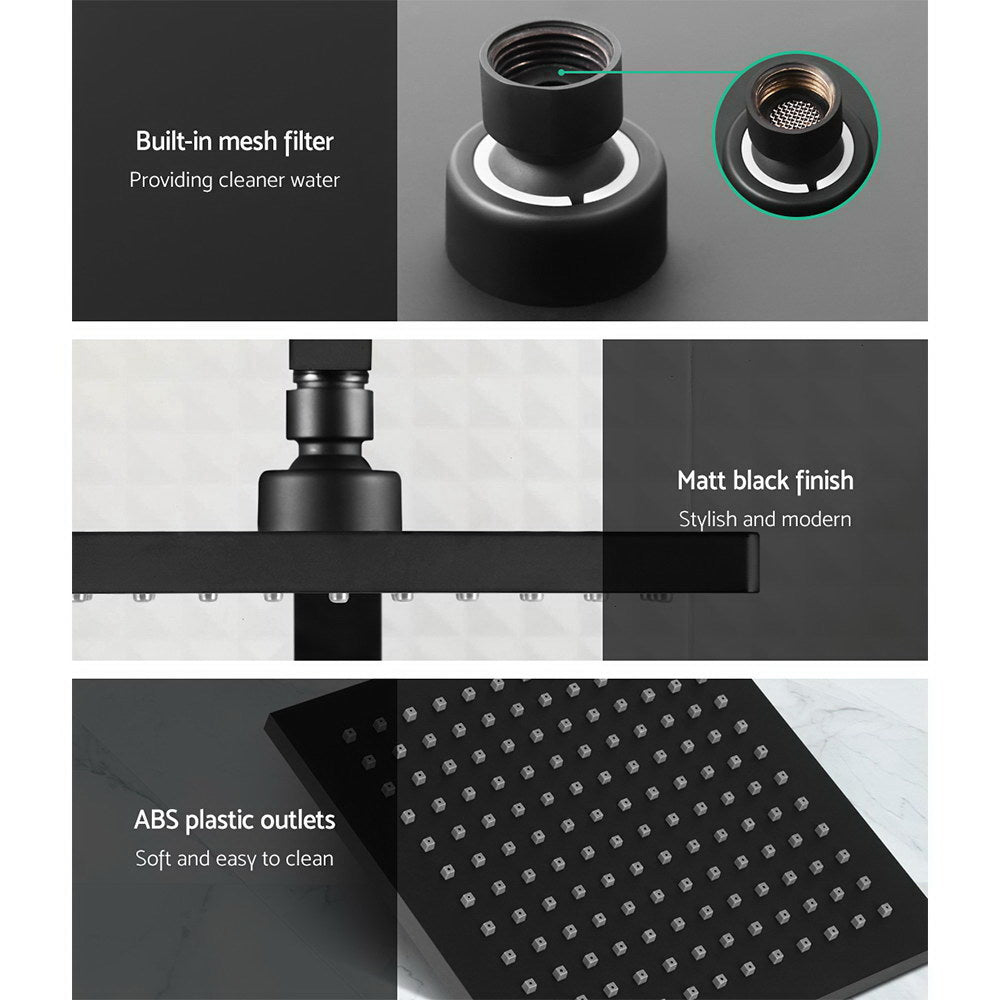 Built-in mesh filter
Providing cleaner water

Matt black finish
Stylish and modern

ABS plastic outlets
Soft and easy to clean