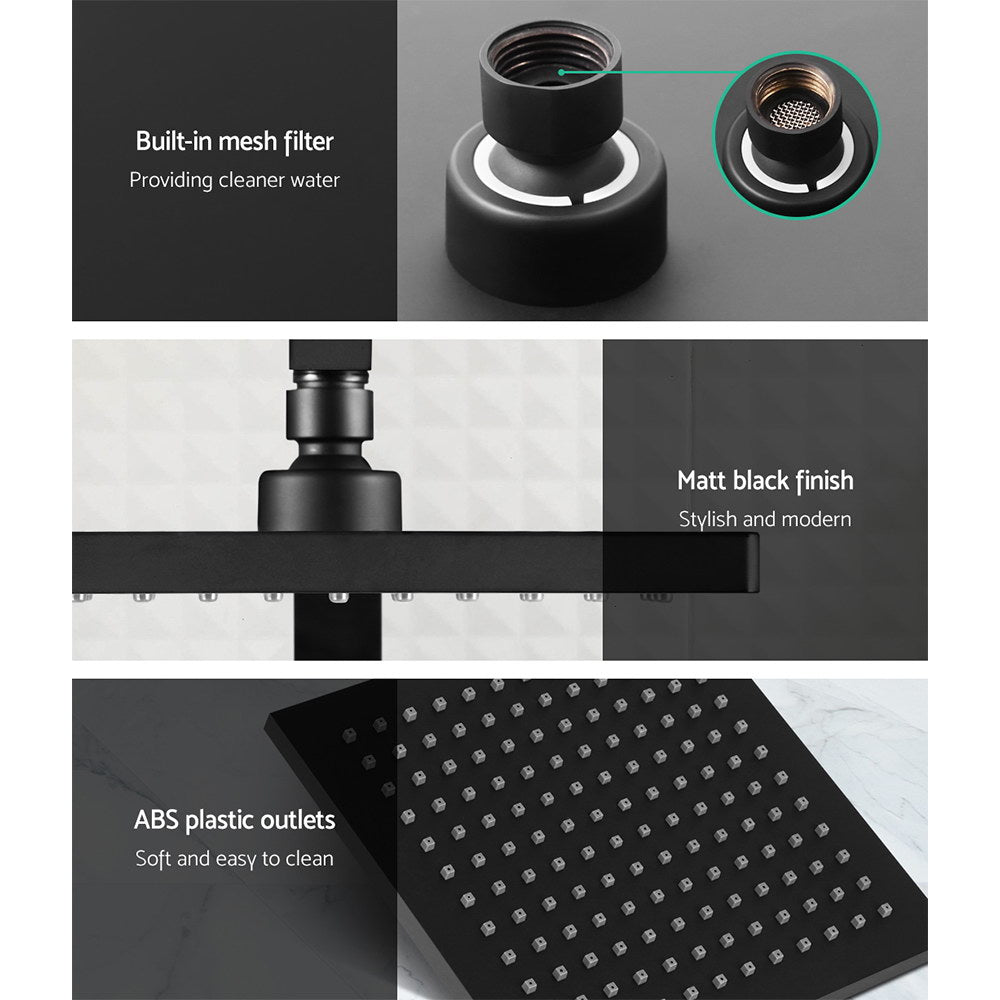 Built-in mesh filter
Providing cleaner water

Matt black finish
Stylish and modern

ABS plastic outlets
Soft and easy to clean