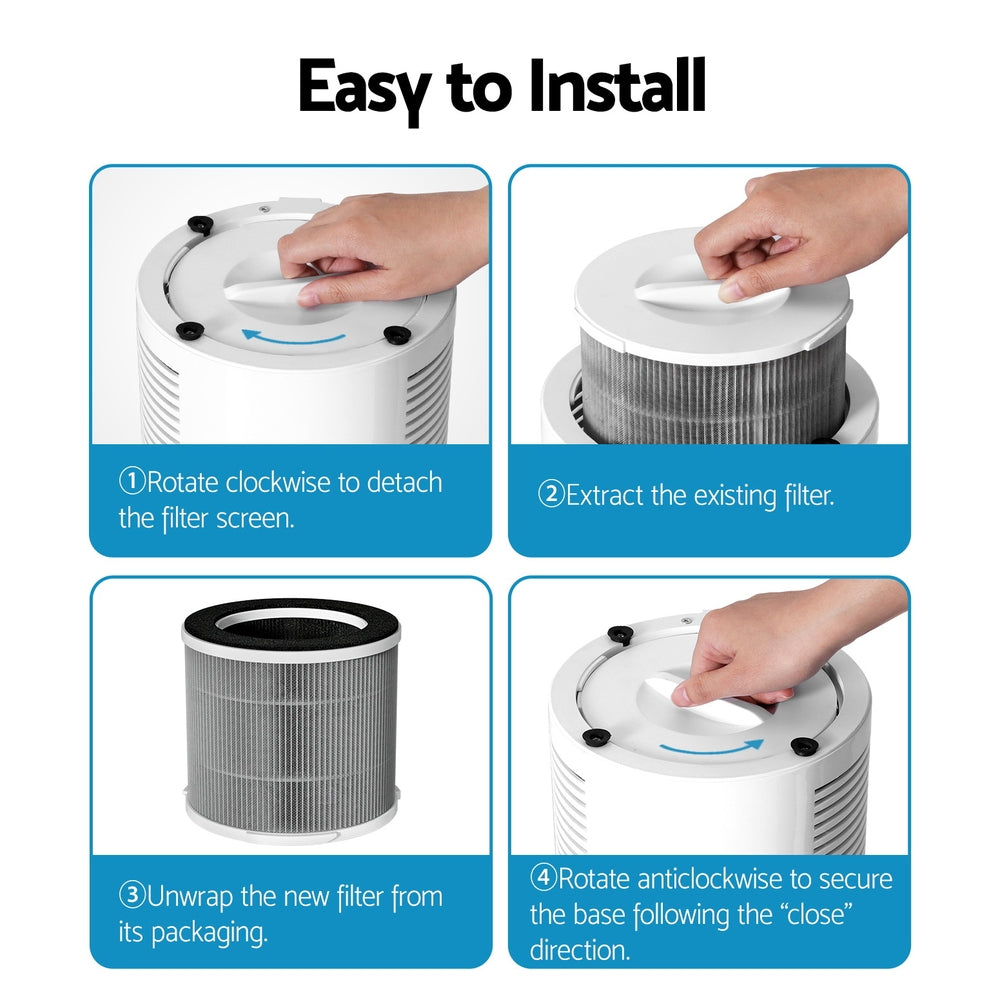 Easy to Install

①Rotate clockwise to detach the filter screen.

②Extract the existing filter.

③Unwrap the new filter from its packaging.

④Rotate anticlockwise to secure the base following the “close” direction.